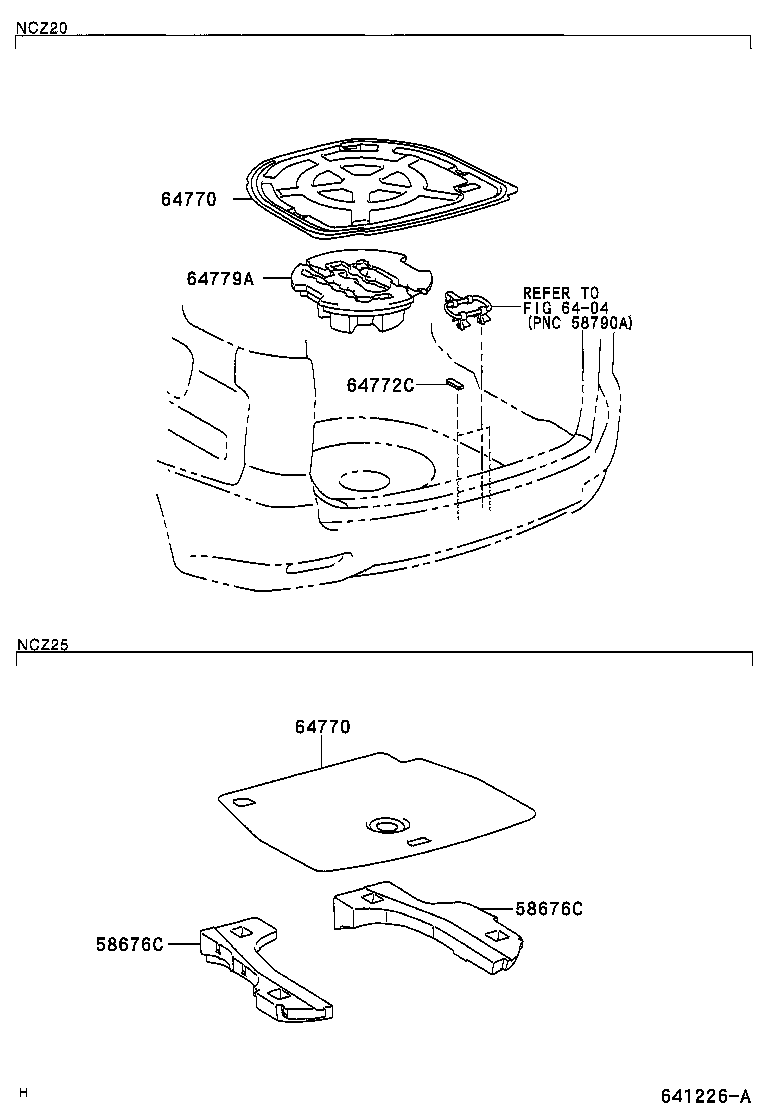 NCZ20

64770

64779A

REFER TO FIG 64-04 (PNC 58790A)

64772C

NCZ25

64770

58676C

58676C

H

641226-A