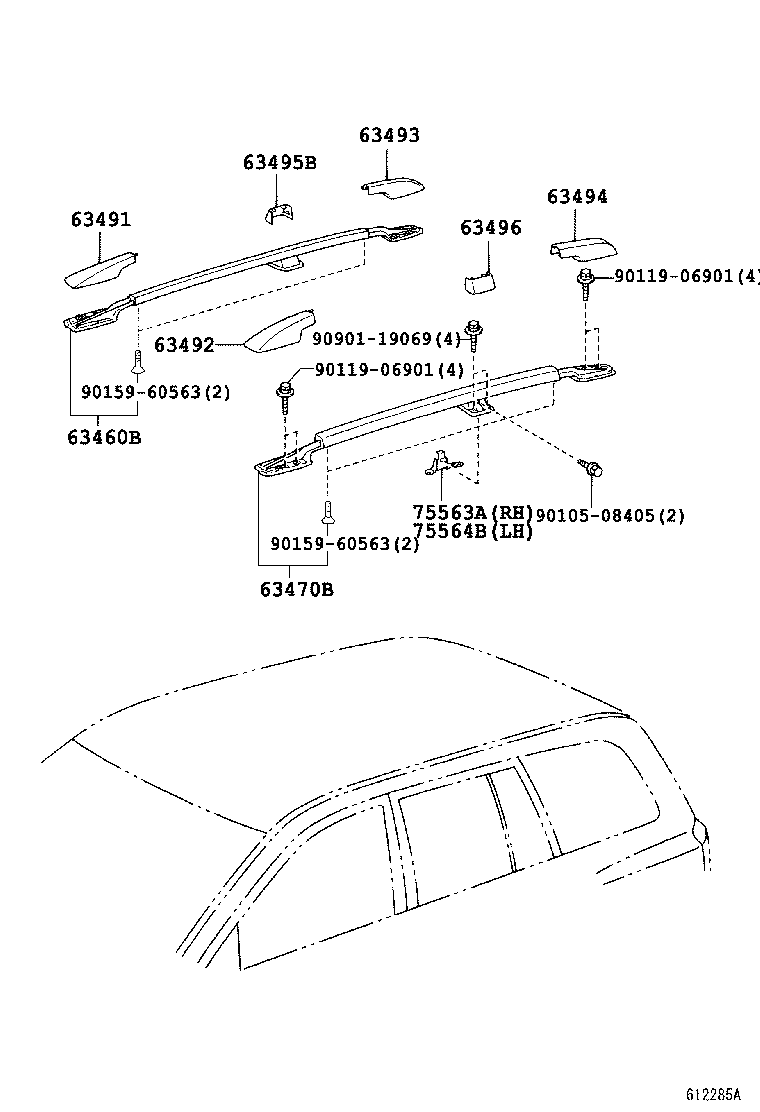 63493
63495B
63494
63491
63496
90119-06901(4)
63492
90901-19069(4)
90119-06901(4)
90159-60563(2)
63460B
75563A(RH)
75564B(LH)
90105-08405(2)
90159-60563(2)
63470B
612285A