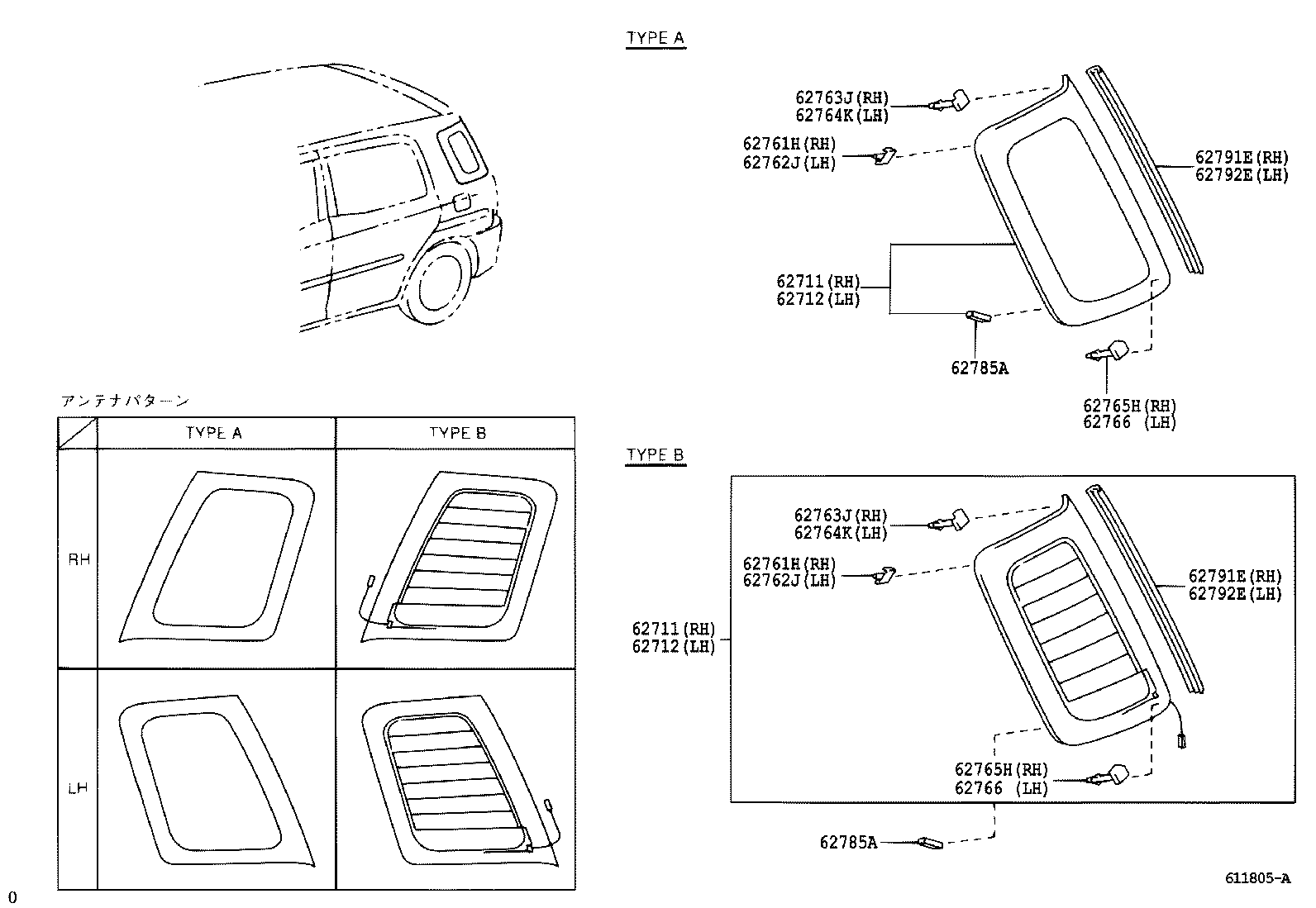 TYPE A

62763J(RH)
62764K(LH)
62761H(RH)
62762J(LH)
62791E(RH)
62792E(LH)
62711(RH)
62712(LH)
62785A
62765H(RH)
62766 (LH)

アンテナパターン

| | TYPE A | TYPE B |
|---|---|---|
| RH | | |
| LH | | |

TYPE B

62763J(RH)
62764K(LH)
62761H(RH)
62762J(LH)
62791E(RH)
62792E(LH)
62711(RH)
62712(LH)
62765H(RH)
62766 (LH)
62785A

611805-A

0