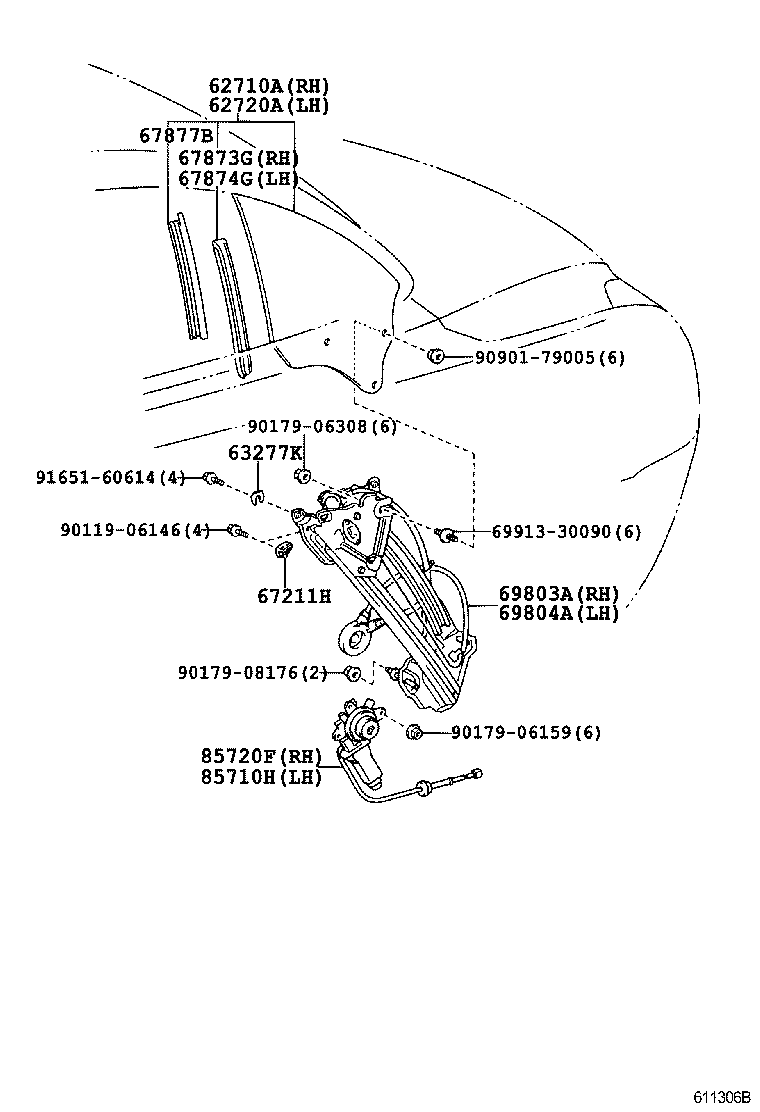 62710A(RH)
62720A(LH)
67877B
67873G(RH)
67874G(LH)
90901-79005(6)
90179-06308(6)
63277K
91651-60614(4)
90119-06146(4)
69913-30090(6)
67211H
69803A(RH)
69804A(LH)
90179-08176(2)
90179-06159(6)
85720F(RH)
85710H(LH)
611306B