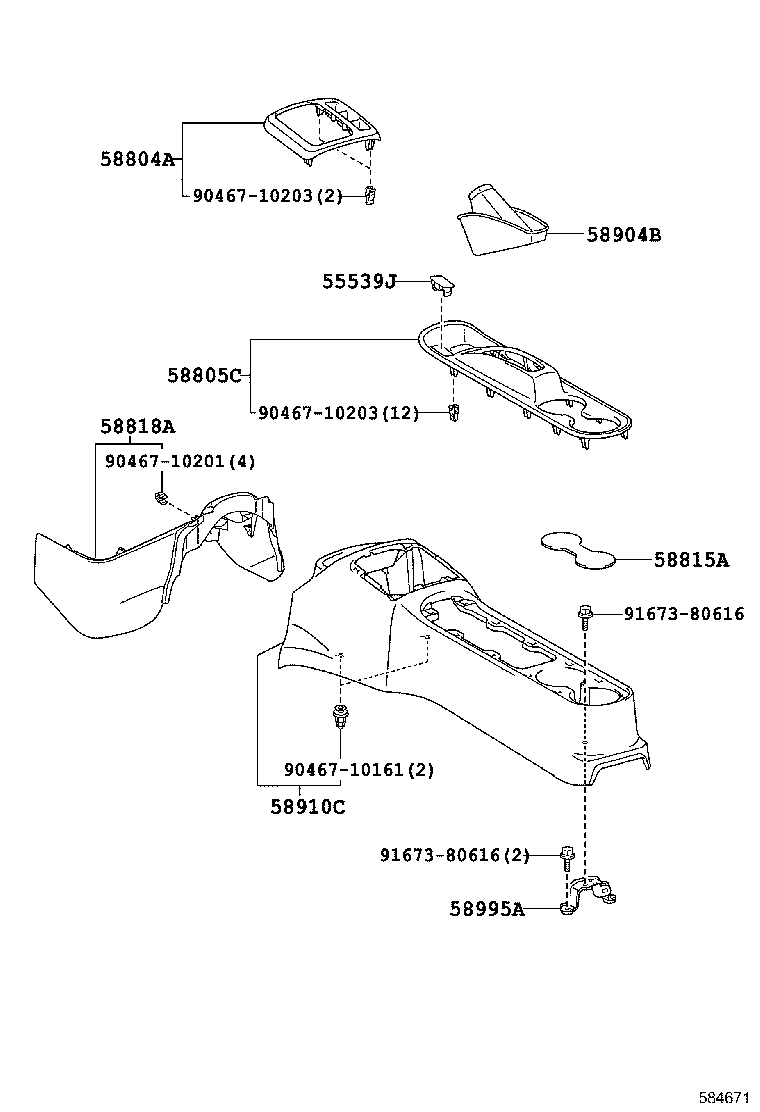 58804A
90467-10203(2)
58904B
55539J
58805C
90467-10203(12)
58818A
90467-10201(4)
58815A
91673-80616
90467-10161(2)
58910C
91673-80616(2)
58995A
584671