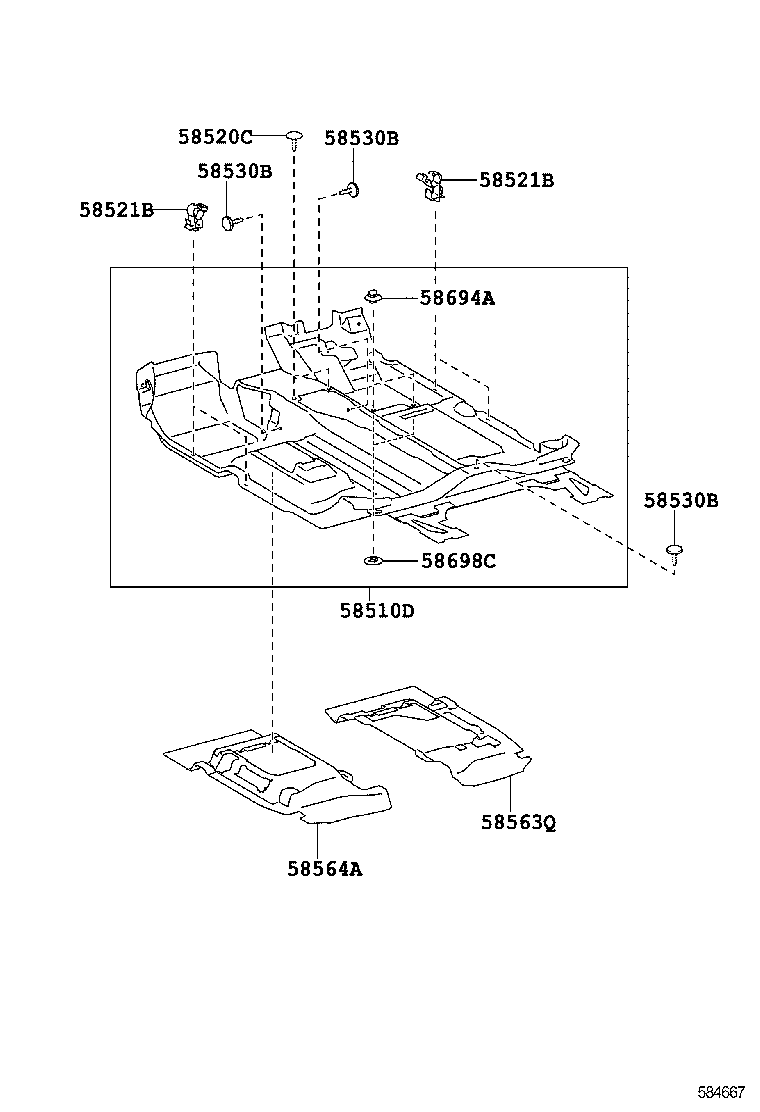 58520C
58530B
58530B
58521B
58521B
58694A
58530B
58698C
58510D
58563Q
58564A
584667