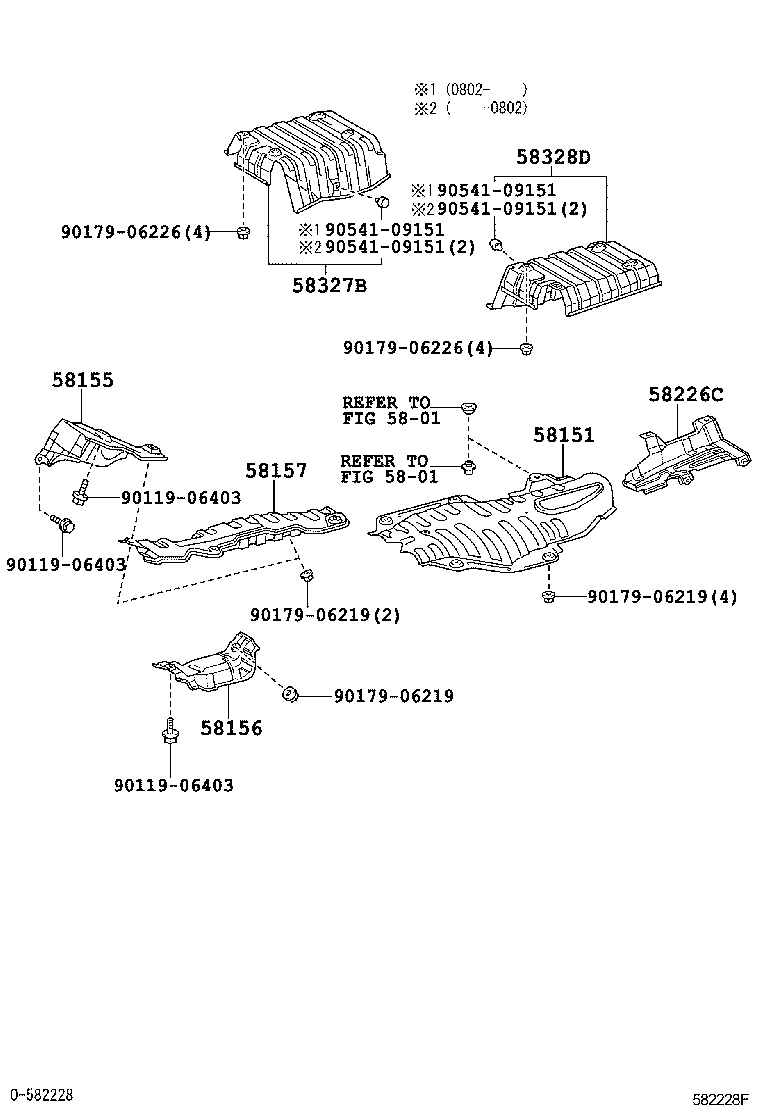 ※1 (0802- )
※2 ( -0802)

58328D
※1 90541-09151
※2 90541-09151(2)

90179-06226(4)
※1 90541-09151
※2 90541-09151(2)
58327B

90179-06226(4)

58155
REFER TO
FIG 58-01
58226C
58151
REFER TO
FIG 58-01
58157
90119-06403
90119-06403
90179-06219(2)
90179-06219(4)

90179-06219
58156
90119-06403

0-582228
582228F