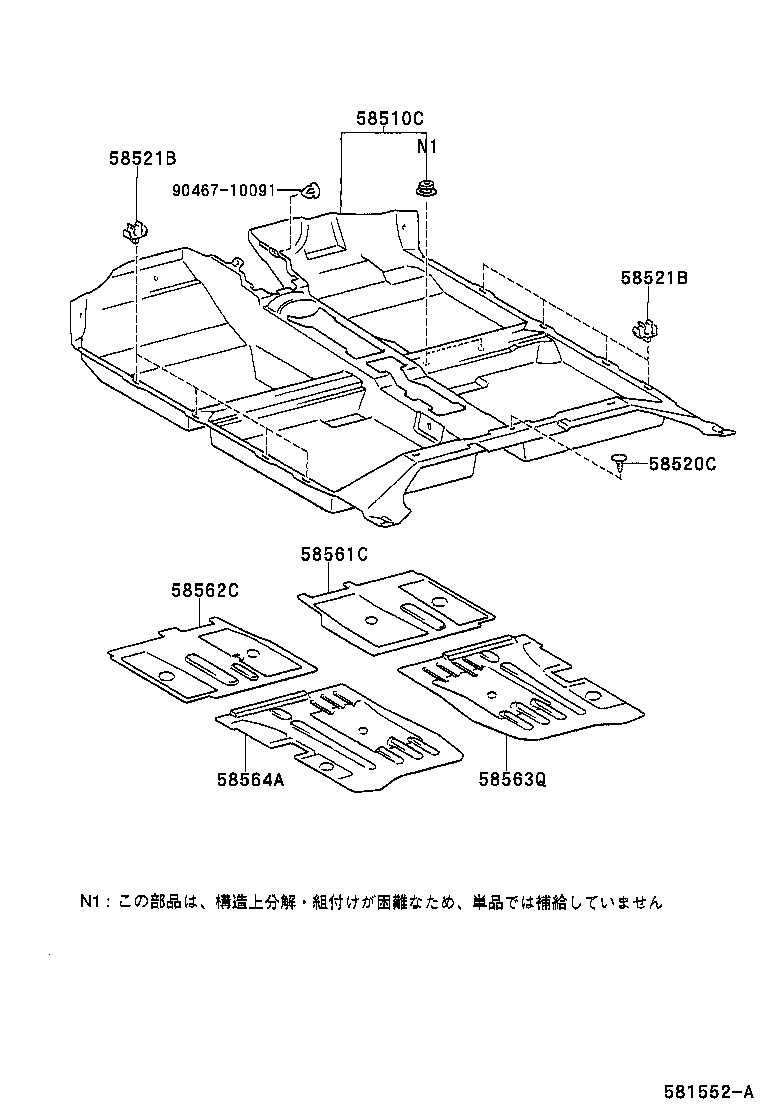 58510C
N1
58521B
90467-10091
58521B
58520C
58561C
58562C
58564A
58563Q

N1：この部品は、構造上分解・組付けが困難なため、単品では補給していません

581552-A