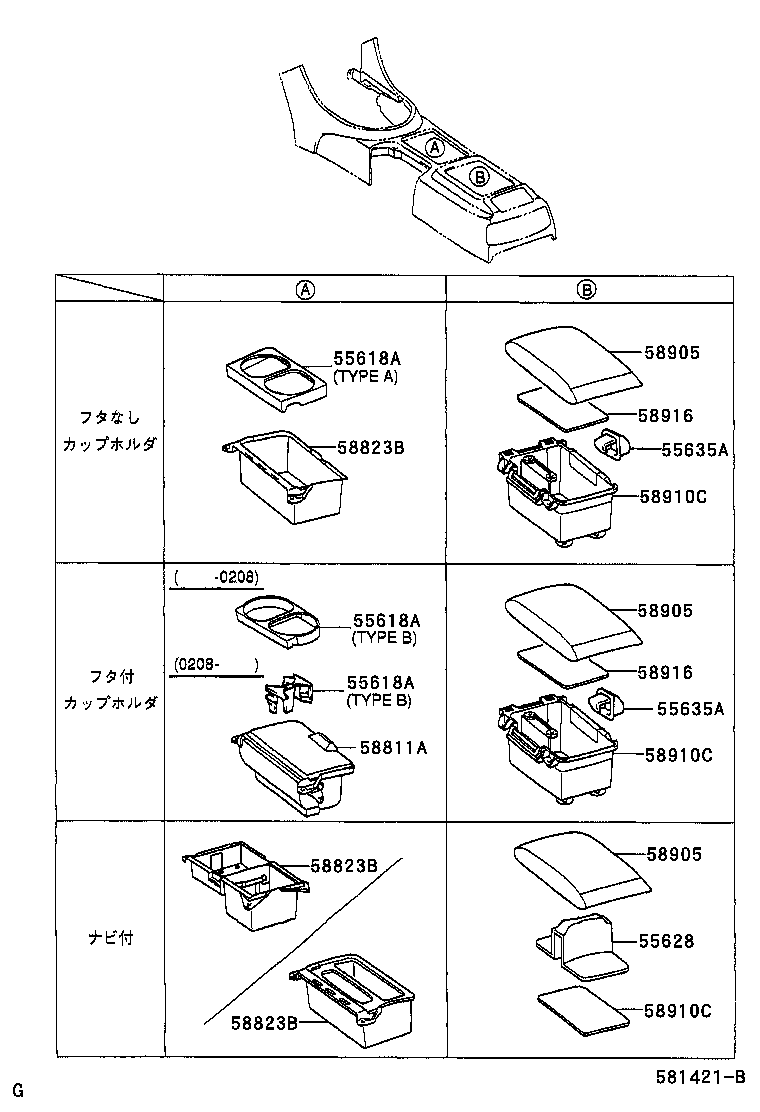 A
B

| | A | B |
|---|---|---|
| フタなし カップホルダ | 55618A (TYPE A) 58823B | 58905 58916 55635A 58910C |
| フタ付 カップホルダ | ( -0208) 55618A (TYPE B) (0208- ) 55618A (TYPE B) 58811A | 58905 58916 55635A 58910C |
| ナビ付 | 58823B 58823B | 58905 55628 58910C |

G

581421-B