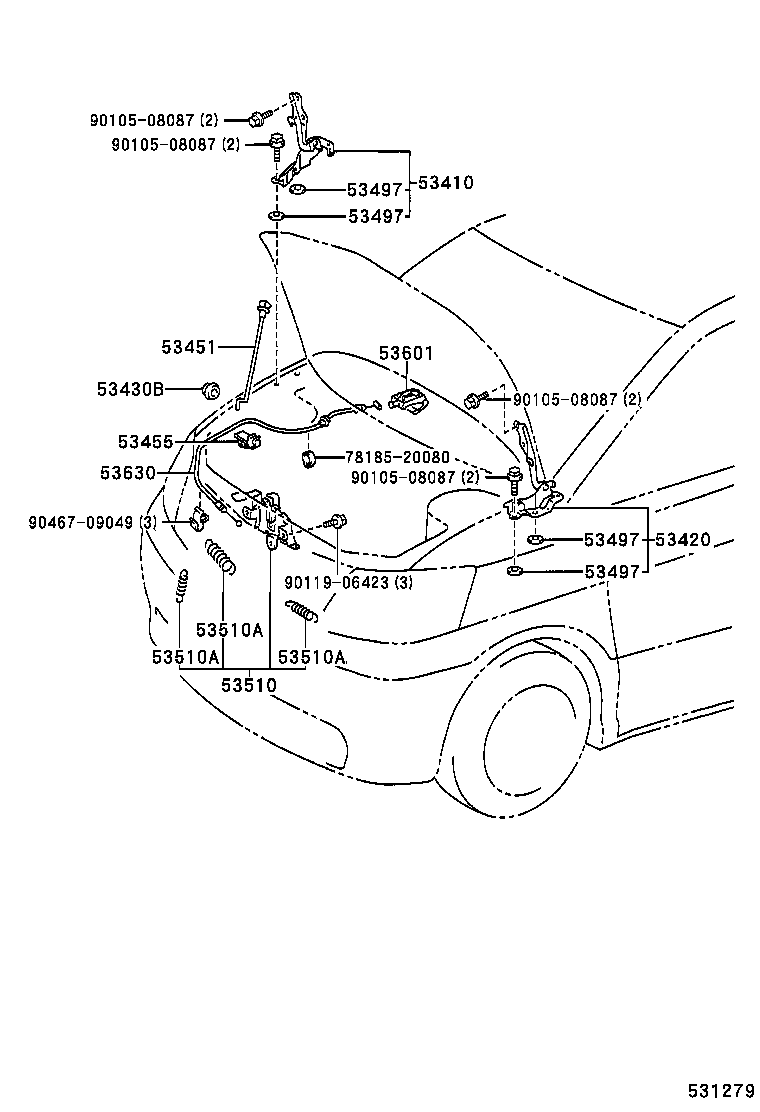 90105-08087 (2)
90105-08087 (2)
53497
53410
53497
53451
53601
53430B
90105-08087 (2)
53455
78185-20080
53630
90105-08087 (2)
90467-09049 (3)
53497
53420
53497
90119-06423 (3)
53510A
53510A
53510A
53510
531279