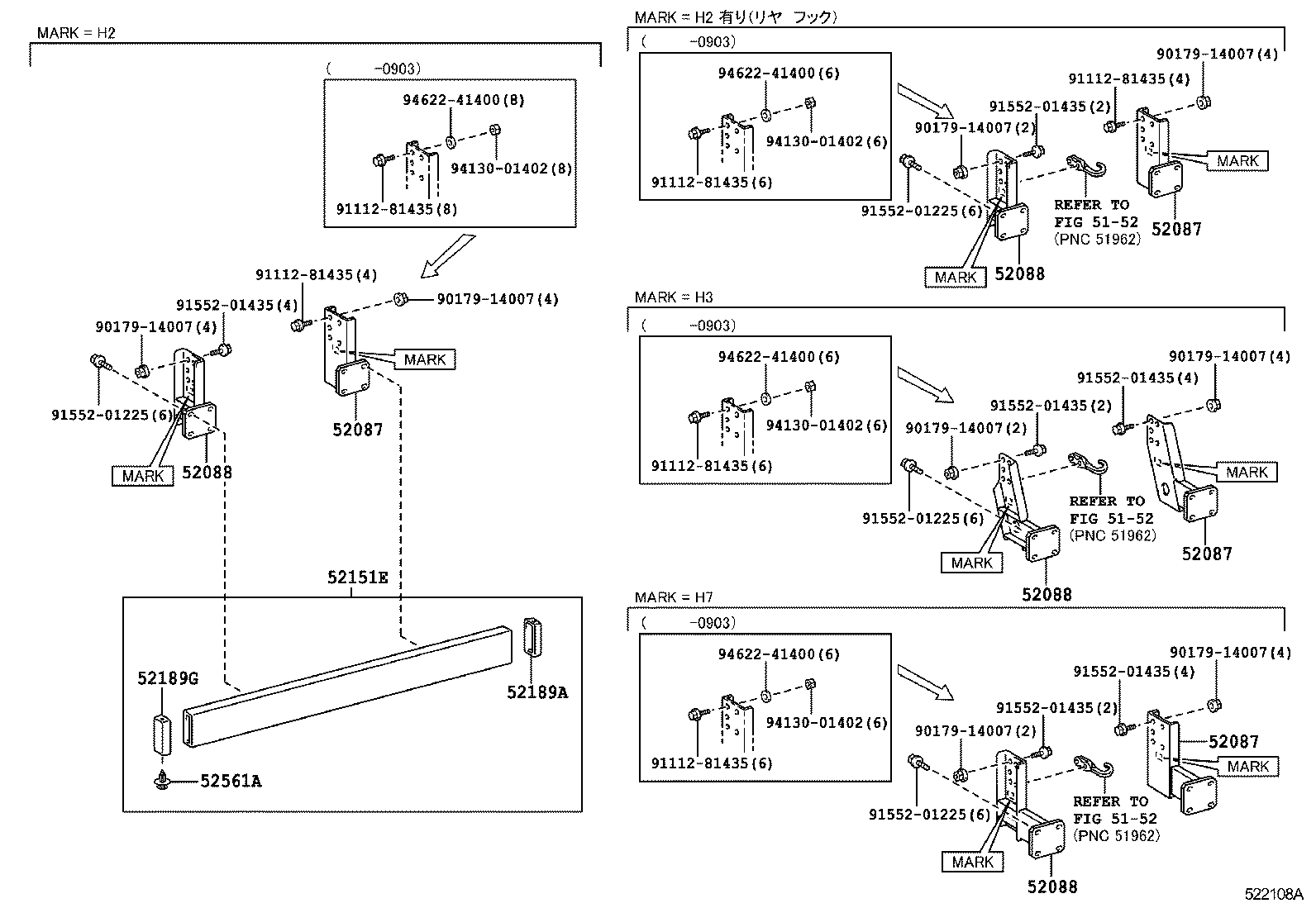 MARK = H2

( -0903)

94622-41400(8)

94130-01402(8)

91112-81435(8)

91112-81435(4)

91552-01435(4)

90179-14007(4)

90179-14007(4)

MARK

91552-01225(6)

52087

MARK

52088

52151E

52189G

52189A

52561A

MARK = H2 有り(リヤ フック)

( -0903)

94622-41400(6)

94130-01402(6)

91112-81435(6)

90179-14007(4)

91112-81435(4)

91552-01435(2)

90179-14007(2)

MARK

91552-01225(6)

REFER TO FIG 51-52 (PNC 51962)

52087

MARK

52088

MARK = H3

( -0903)

94622-41400(6)

94130-01402(6)

91112-81435(6)

90179-14007(4)

91552-01435(4)

91552-01435(2)

90179-14007(2)

MARK

91552-01225(6)

REFER TO FIG 51-52 (PNC 51962)

MARK

52087

52088

MARK = H7

( -0903)

94622-41400(6)

94130-01402(6)

91112-81435(6)

90179-14007(4)

91552-01435(4)

91552-01435(2)

90179-14007(2)

52087

MARK

91552-01225(6)

REFER TO FIG 51-52 (PNC 51962)

MARK

52088

522108A