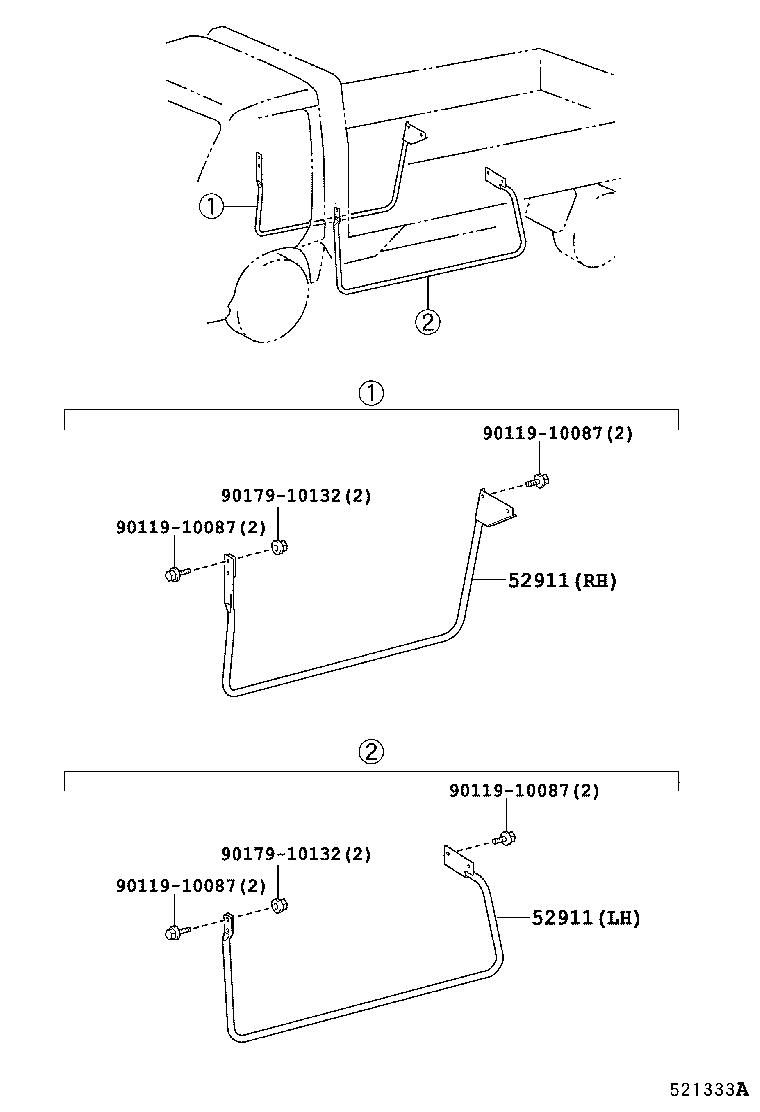 ①

②

①

90119-10087(2)

90179-10132(2)

90119-10087(2)

52911(RH)

②

90119-10087(2)

90179-10132(2)

90119-10087(2)

52911(LH)

521333A