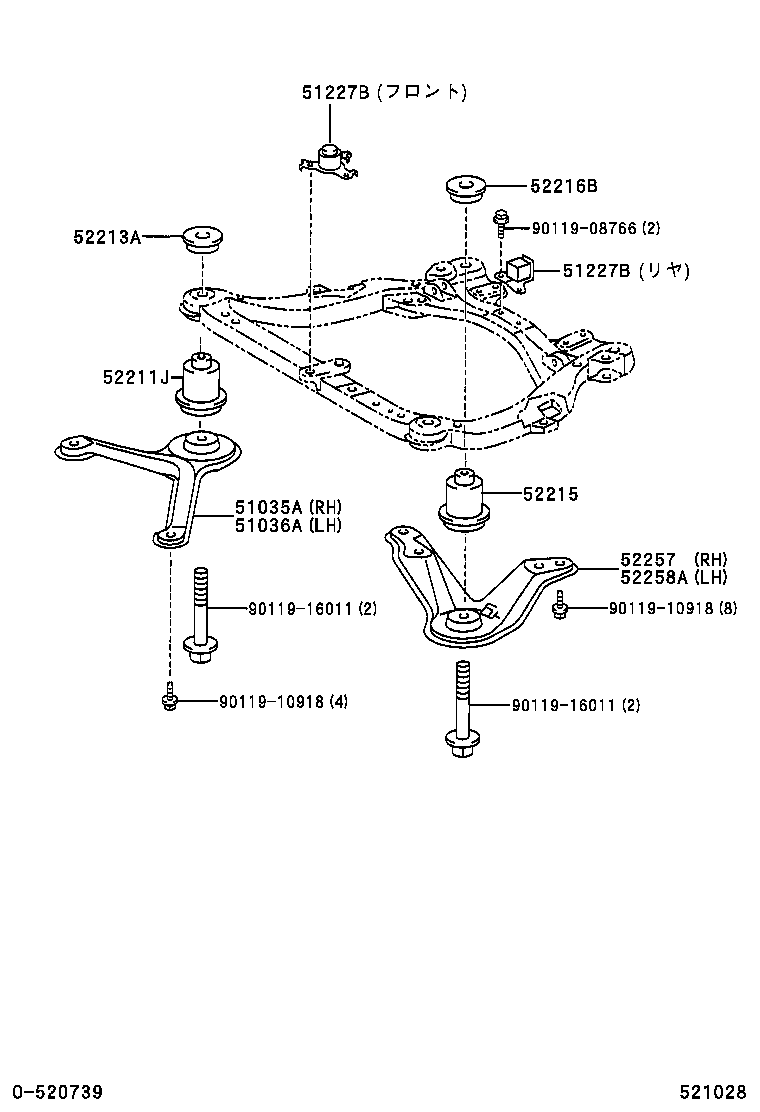 51227B (フロント)

52216B

52213A

90119-08766 (2)

51227B (リヤ)

52211J

52215

51035A (RH)
51036A (LH)

52257 (RH)
52258A (LH)

90119-16011 (2)

90119-10918 (8)

90119-10918 (4)

90119-16011 (2)

0-520739

521028