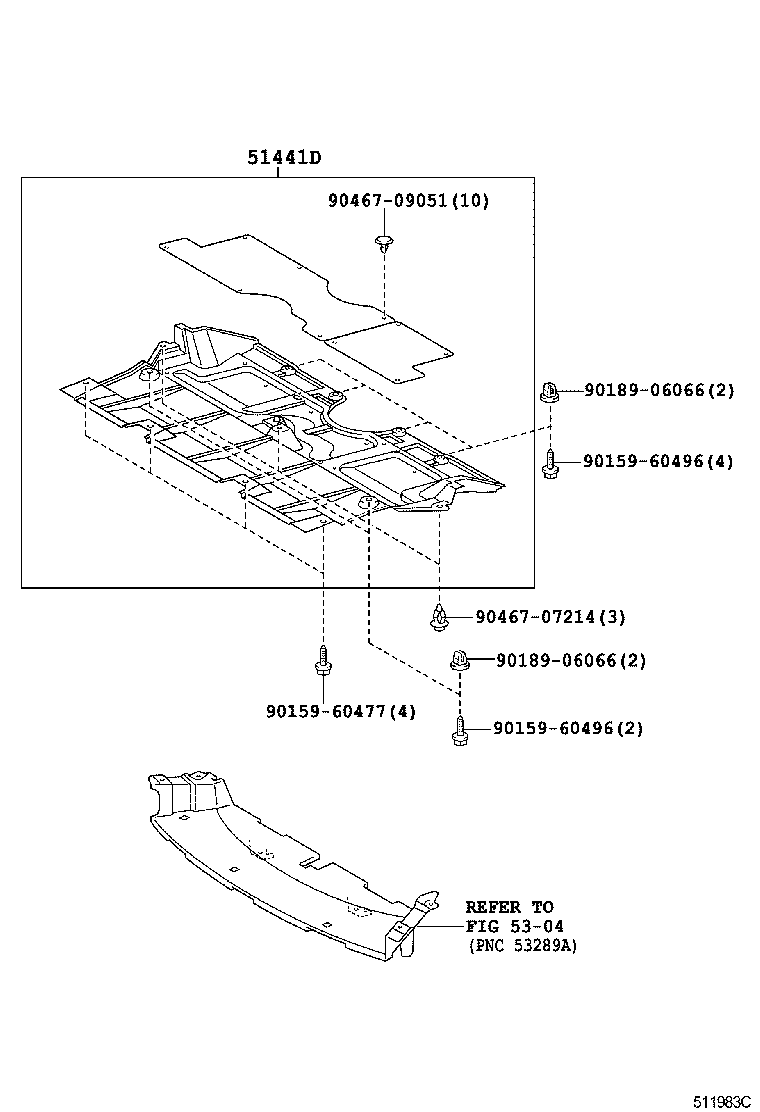 51441D

90467-09051(10)

90189-06066(2)

90159-60496(4)

90467-07214(3)

90189-06066(2)

90159-60477(4)

90159-60496(2)

REFER TO
FIG 53-04
(PNC 53289A)

511983C