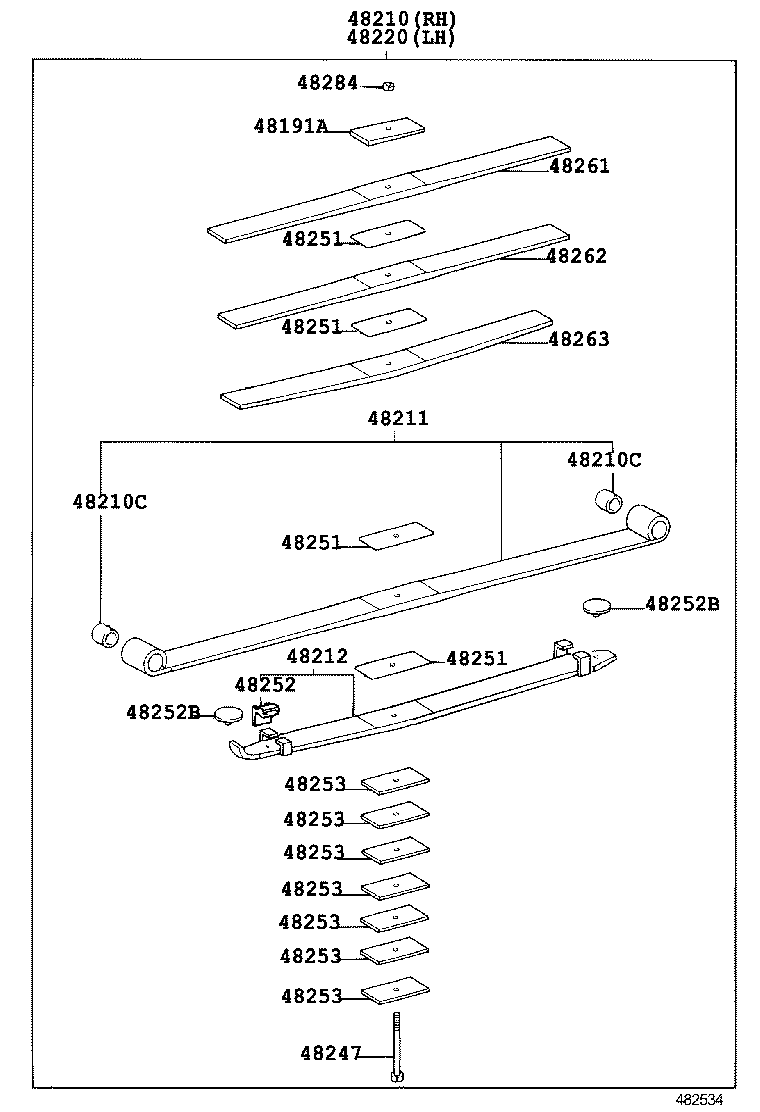 48210(RH)
48220(LH)

48284

48191A

48261

48251

48262

48251

48263

48211

48210C

48210C

48251

48252B

48212

48251

48252

48252B

48253

48253

48253

48253

48253

48253

48253

48247

482534