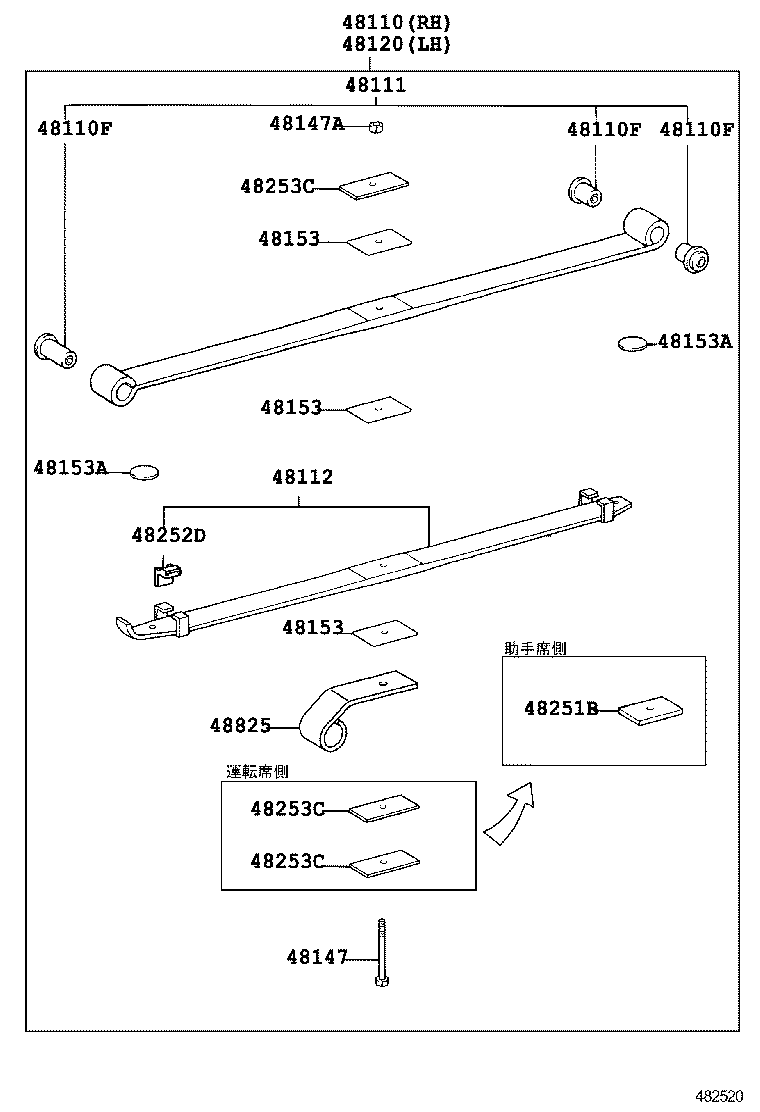 48110(RH)
48120(LH)

48111

48110F

48147A

48110F

48110F

48253C

48153

48153A

48153

48153A

48112

48252D

48153

助手席側

48251B

48825

運転席側

48253C

48253C

48147

482520