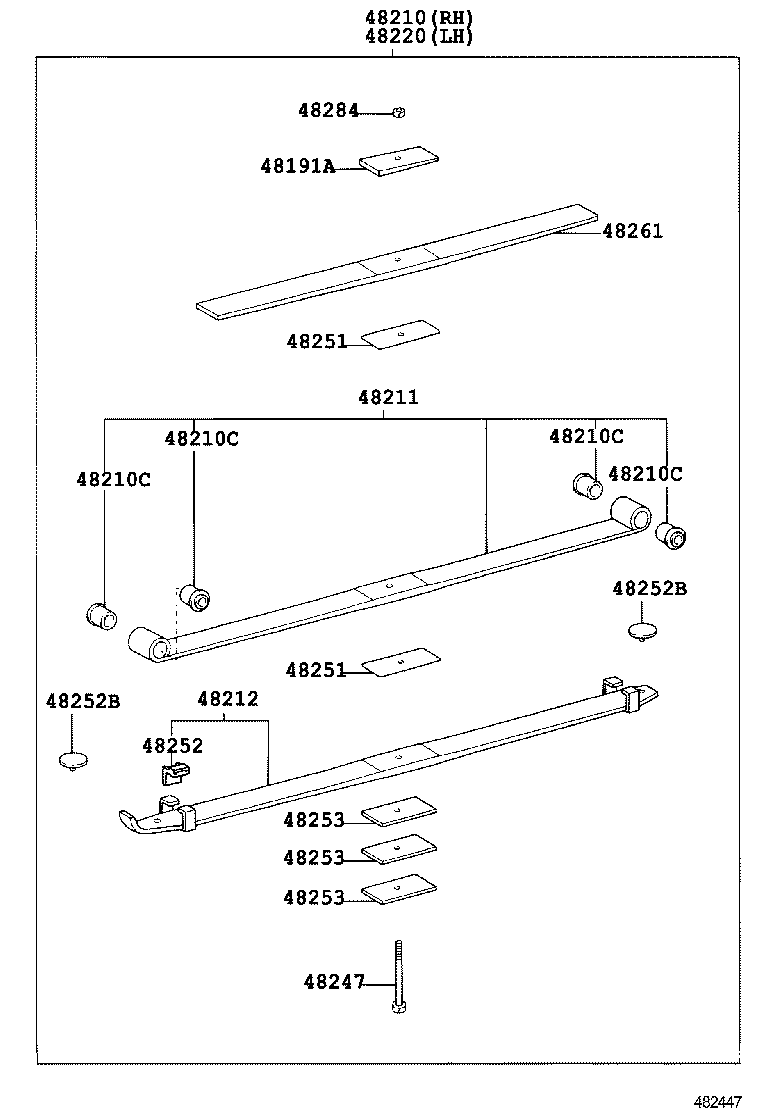 48210(RH)
48220(LH)

48284

48191A

48261

48251

48211

48210C

48210C

48210C

48210C

48252B

48251

48252B

48212

48252

48253

48253

48253

48247

482447