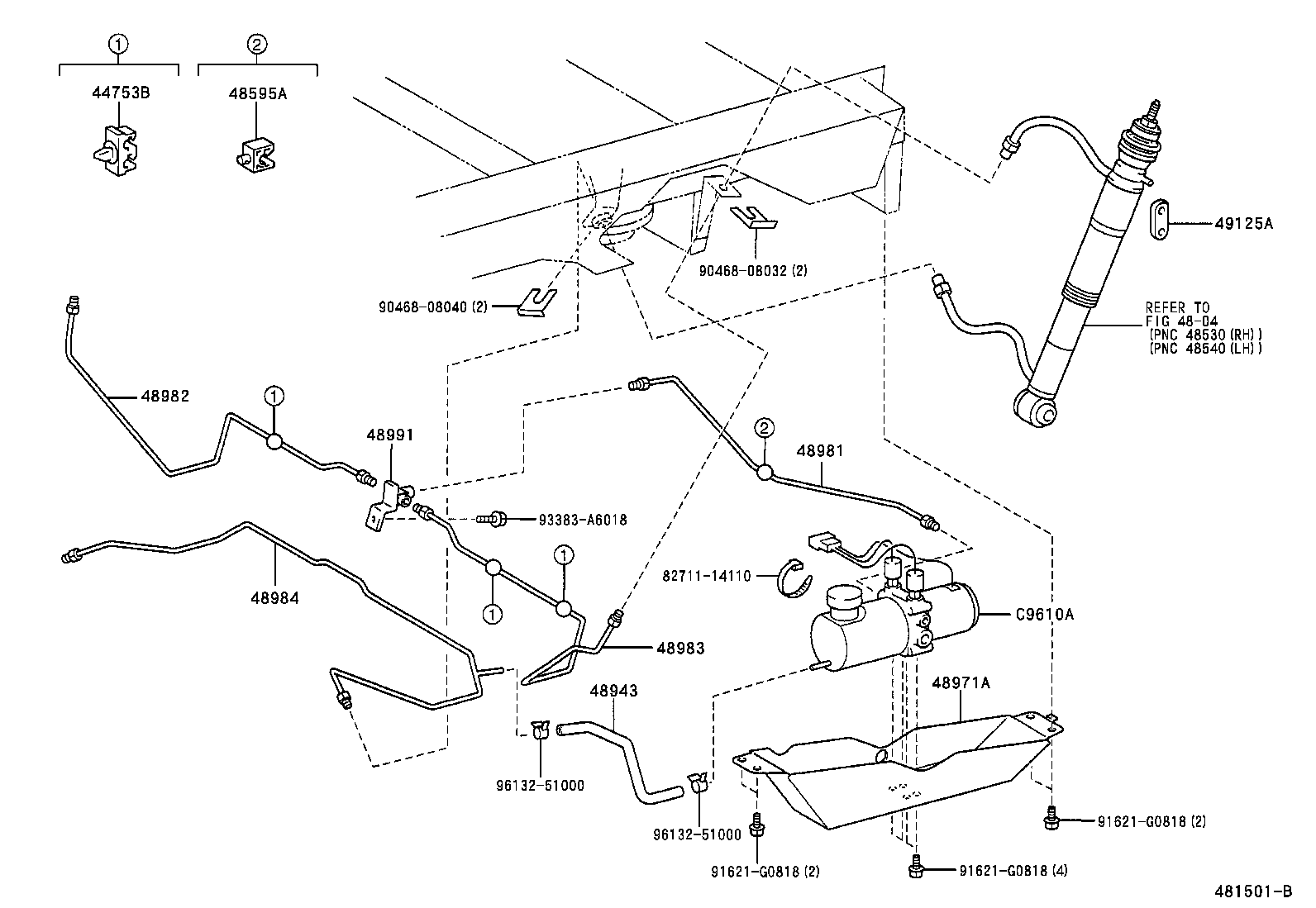 ①
44753B

②
48595A

49125A

90468-08032 (2)

90468-08040 (2)

REFER TO
FIG 48-04
(PNC 48530 (RH))
(PNC 48540 (LH))

48982

①

48991

②

48981

93383-A6018

48984

①

①

82711-14110

C9610A

48983

48943

48971A

96132-51000

96132-51000

91621-G0818 (2)

91621-G0818 (2)

91621-G0818 (4)

481501-B