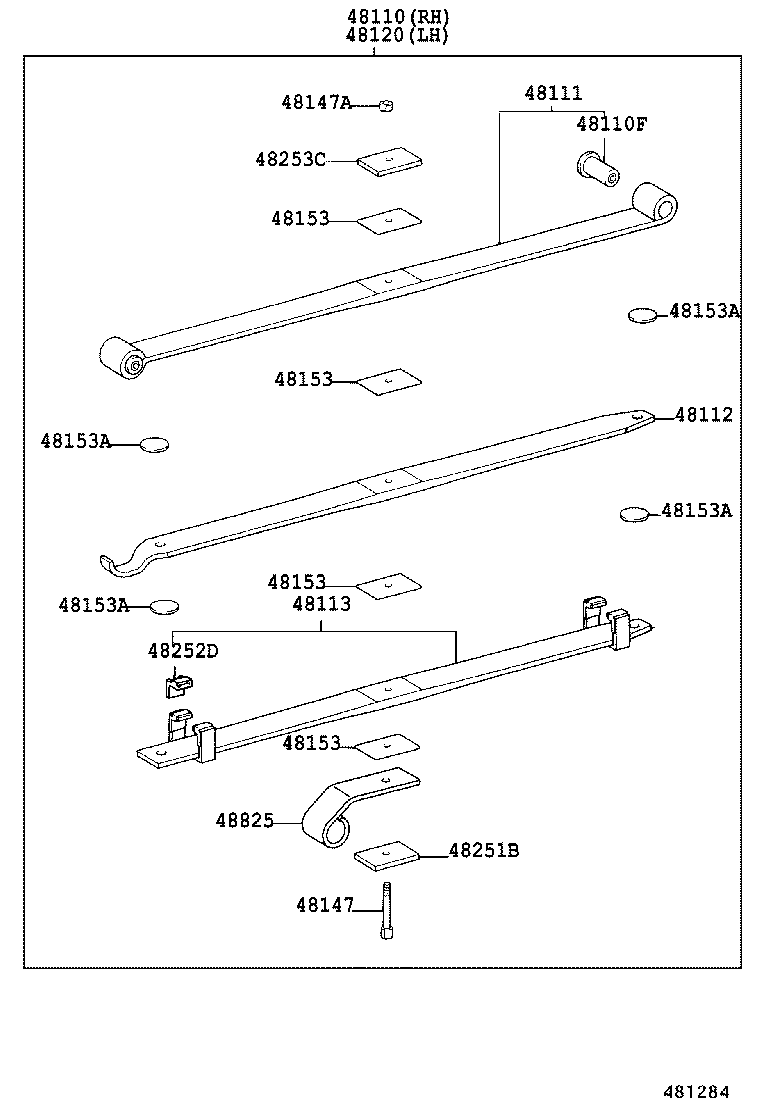 48110(RH)
48120(LH)

48147A
48111
48110F
48253C
48153
48153A
48153
48112
48153A
48153A
48153
48153A
48113
48252D
48153
48825
48251B
48147

481284