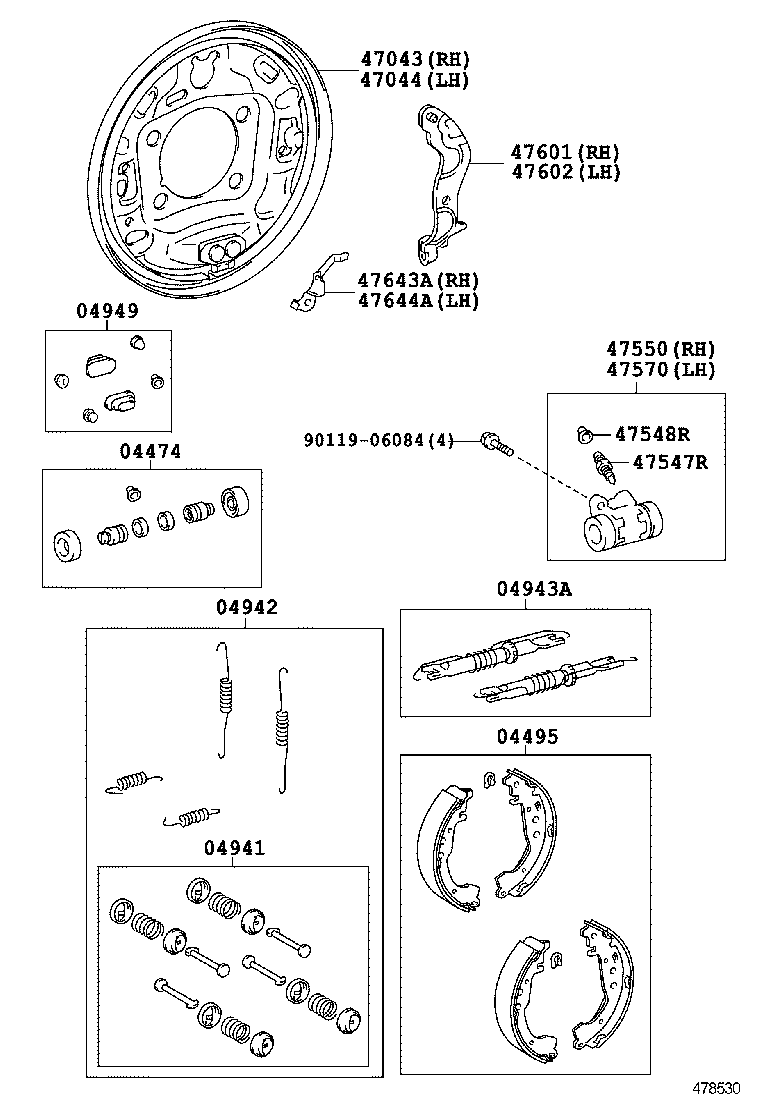 47043(RH)
47044(LH)

47601(RH)
47602(LH)

47643A(RH)
47644A(LH)

04949

47550(RH)
47570(LH)

90119-06084(4)

47548R
47547R

04474

04942

04943A

04495

04941

478530