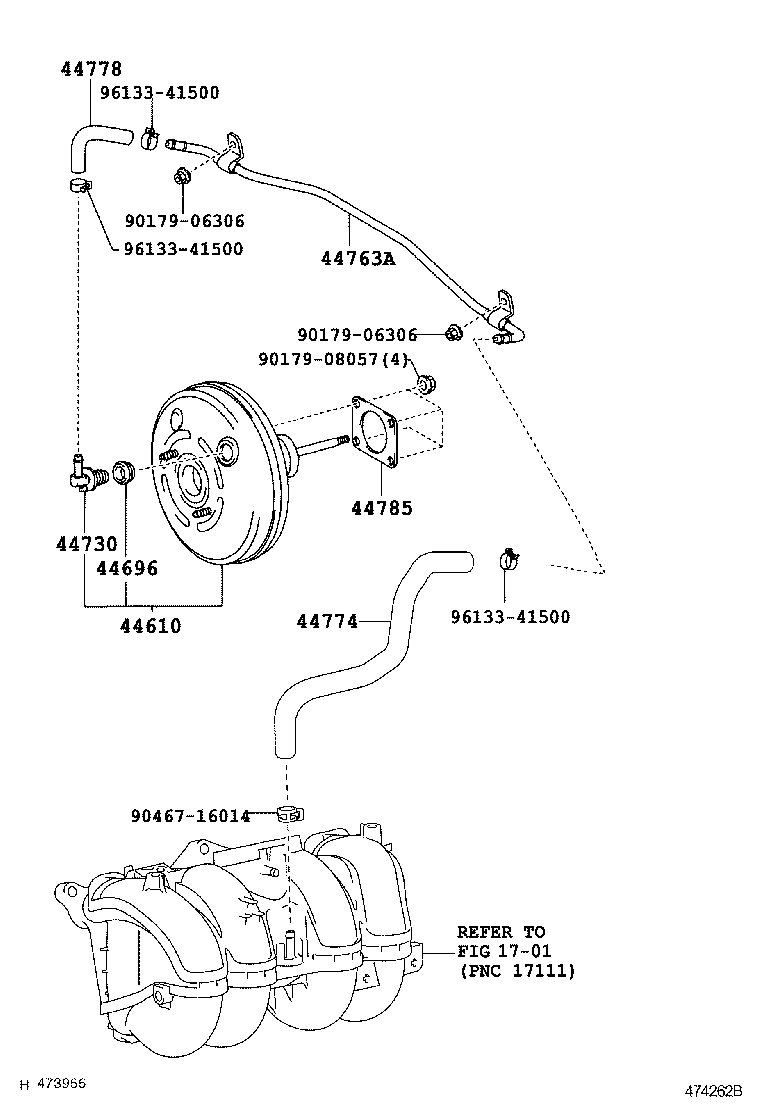 44778
96133-41500
90179-06306
96133-41500
44763A
90179-06306
90179-08057(4)
44785
44730
44696
44610
44774
96133-41500
90467-16014
REFER TO
FIG 17-01
(PNC 17111)
H 473966
474262B