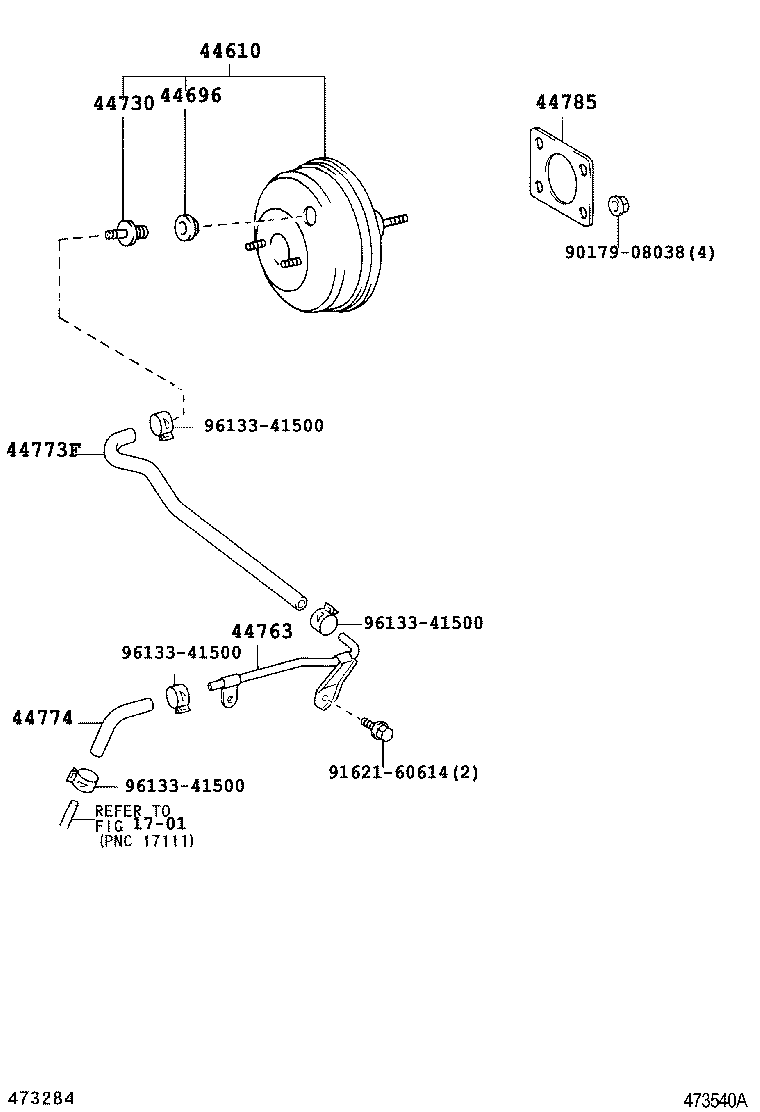 44610
44730
44696
44785
90179-08038(4)
96133-41500
44773F
96133-41500
44763
96133-41500
44774
91621-60614(2)
96133-41500
REFER TO
FIG 17-01
(PNC 17111)
473284
473540A