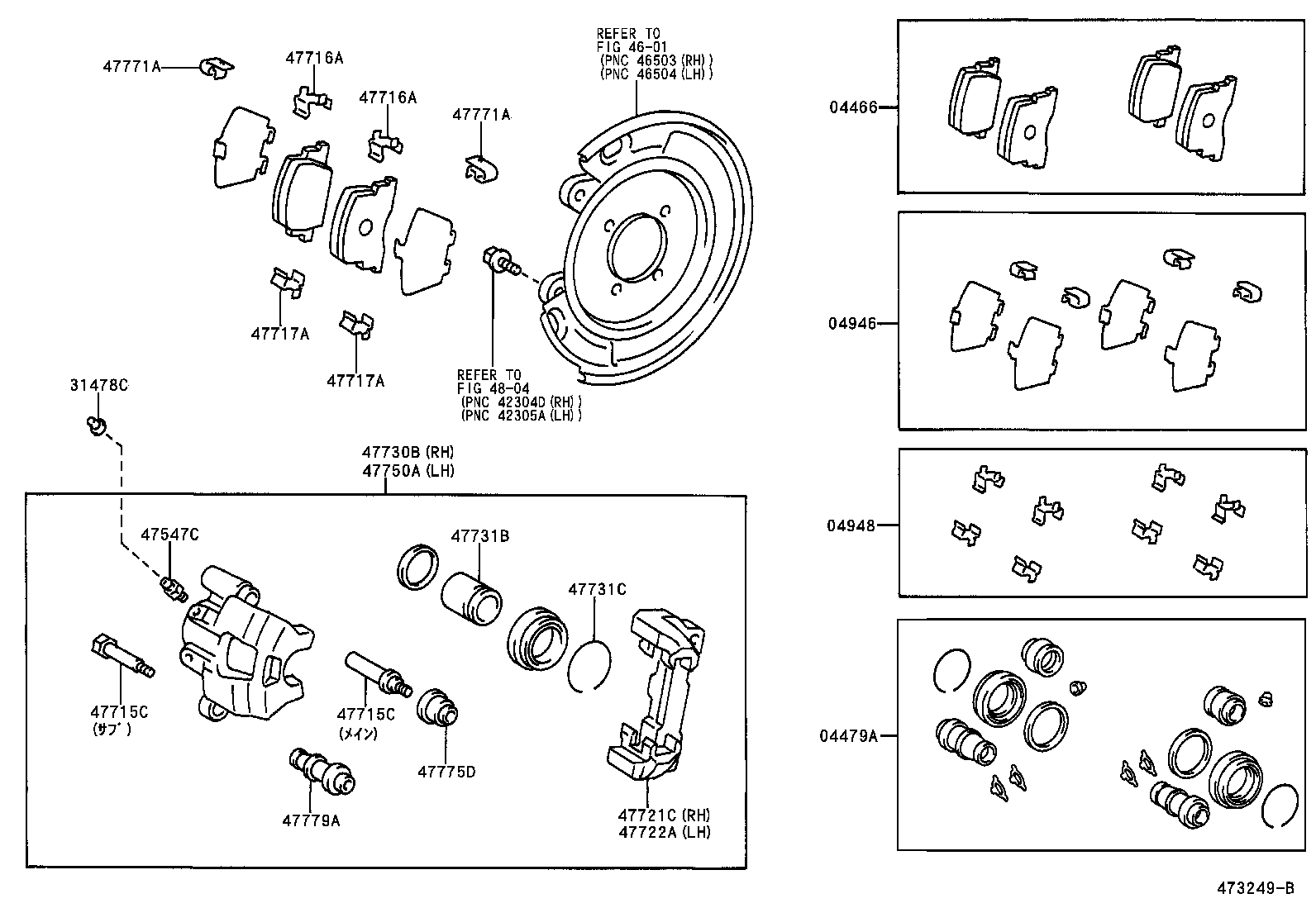 47771A
47716A
47716A
47771A
REFER TO
FIG 46-01
(PNC 46503 (RH))
(PNC 46504 (LH))
47717A
47717A
REFER TO
FIG 48-04
(PNC 42304D (RH))
(PNC 42305A (LH))
31478C
47730B (RH)
47750A (LH)
47547C
47731B
47731C
47715C
(サブ)
47715C
(メイン)
47775D
47779A
47721C (RH)
47722A (LH)
04466
04946
04948
04479A
473249-B