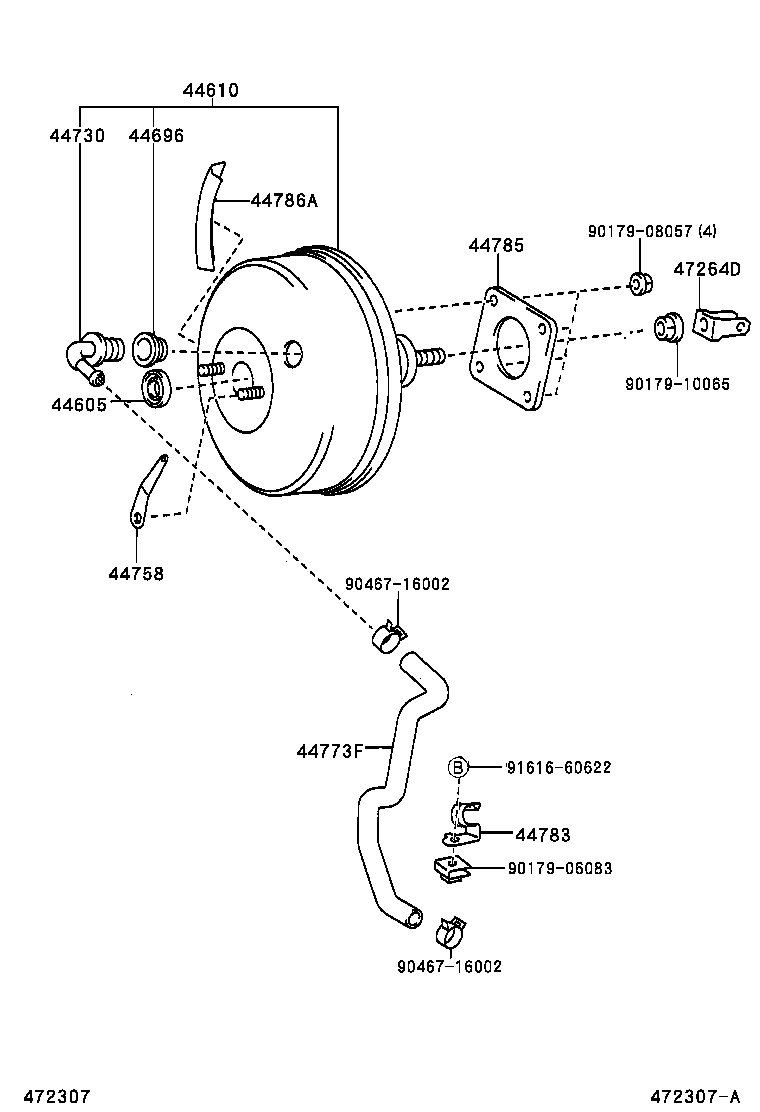 44610
44730
44696
44786A
44785
90179-08057 (4)
47264D
90179-10065
44605
44758
90467-16002
44773F
B
91616-60622
44783
90179-06083
90467-16002
472307
472307-A