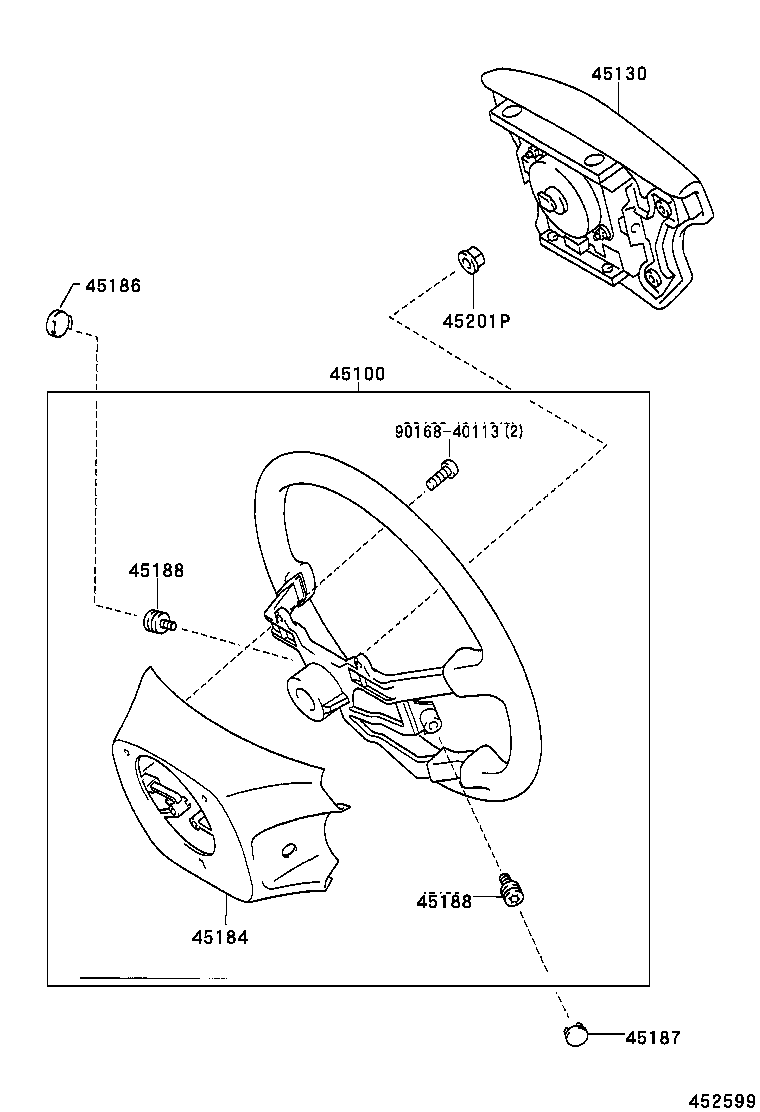 45130

45186

45201P

45100

90168-40113 (2)

45188

45188

45184

45187

452599