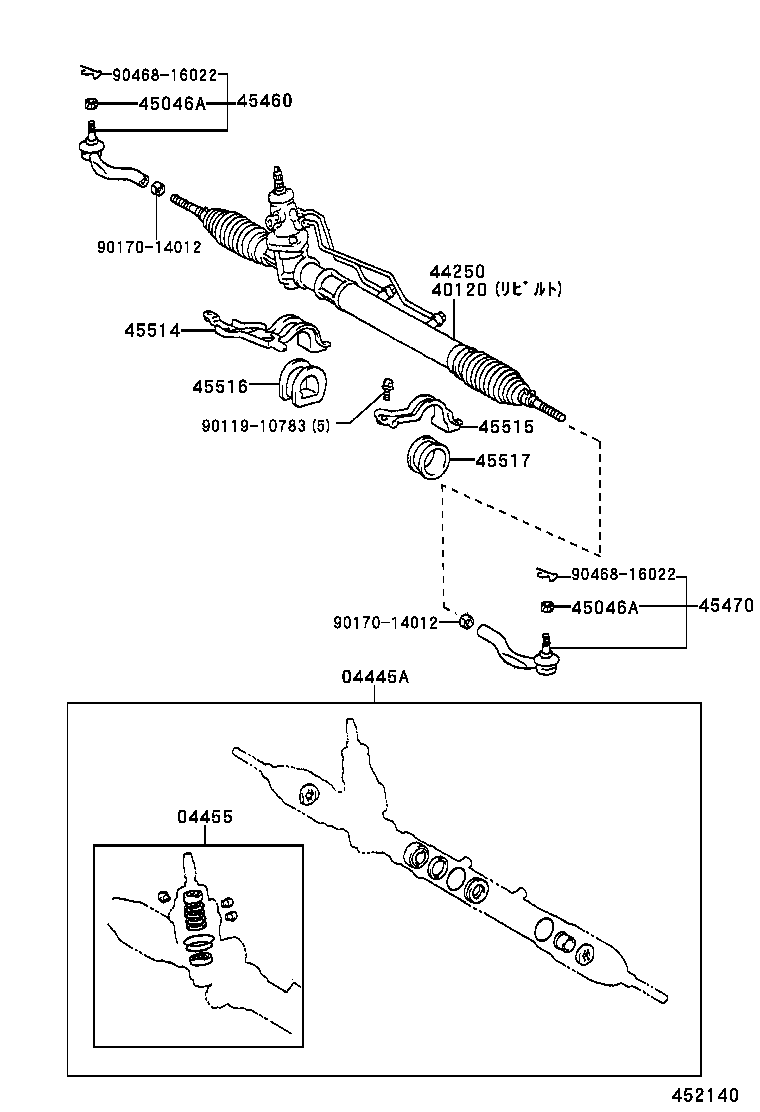 90468-16022
45046A
45460
90170-14012
44250
40120 (リビルト)
45514
45516
90119-10783 (5)
45515
45517
90468-16022
45046A
45470
90170-14012
04445A
04455
452140