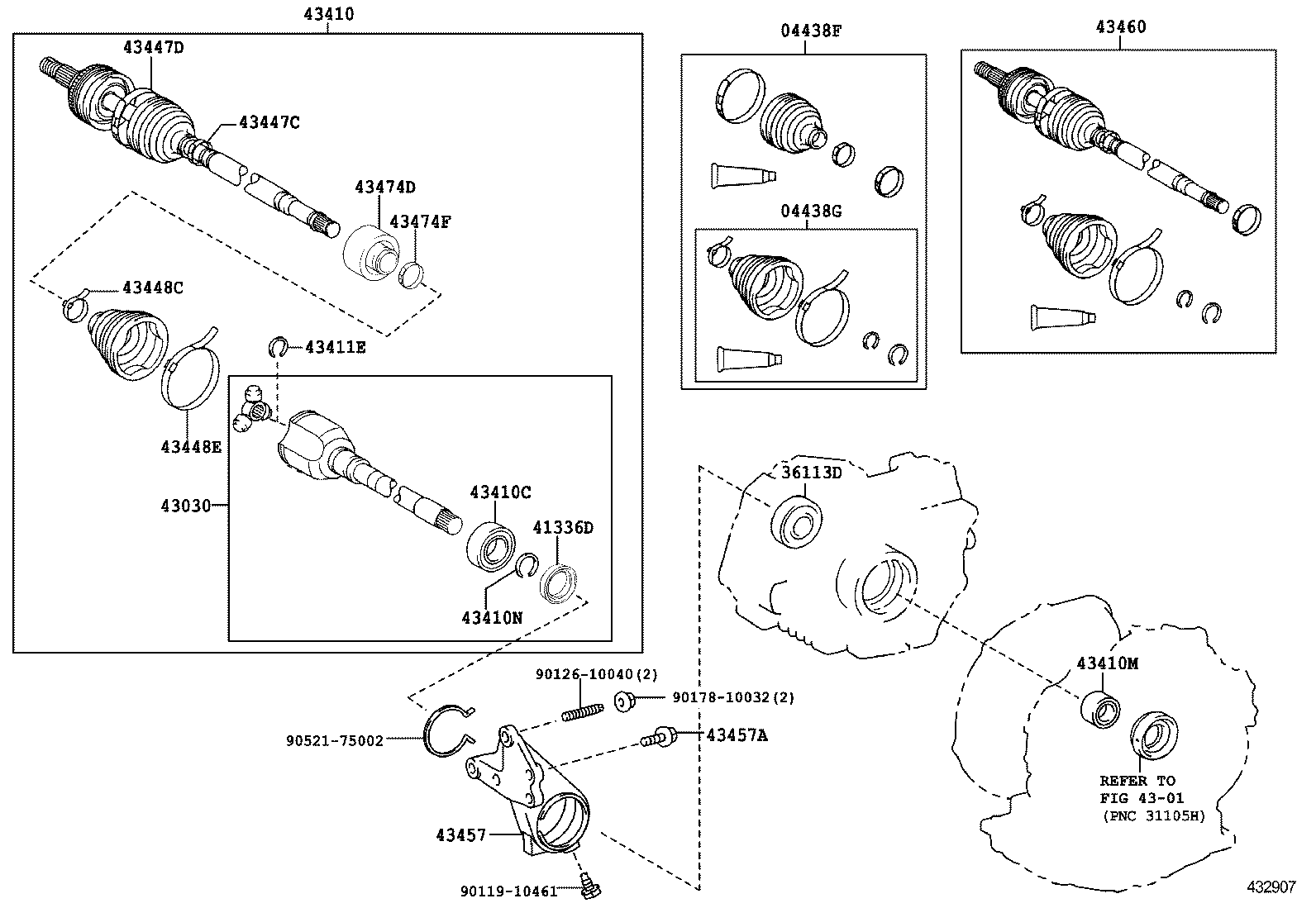 43410

43447D

43447C

43474D

43474F

43448C

43411E

43448E

43030

43410C

41336D

43410N

04438F

04438G

43460

36113D

43410M

REFER TO FIG 43-01 (PNC 31105H)

90126-10040(2)

90178-10032(2)

90521-75002

43457A

43457

90119-10461

432907