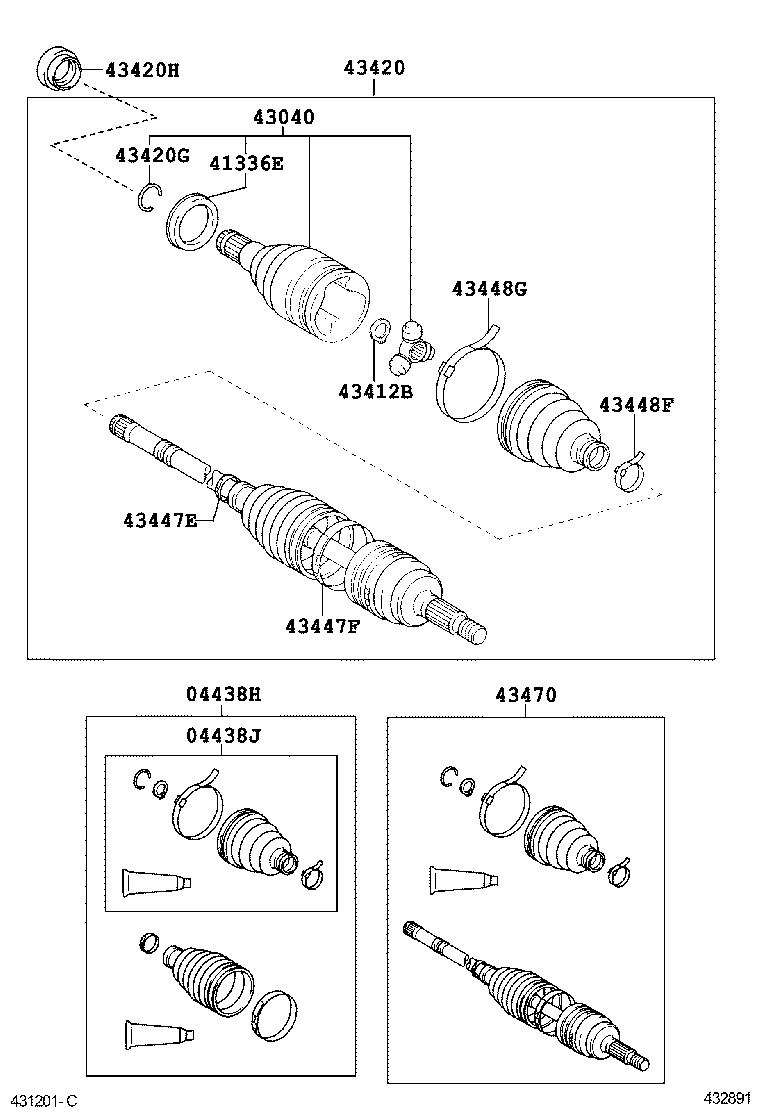 43420H
43420
43040
43420G
41336E
43448G
43412B
43448F
43447E
43447F
04438H
04438J
43470
431201-C
432891