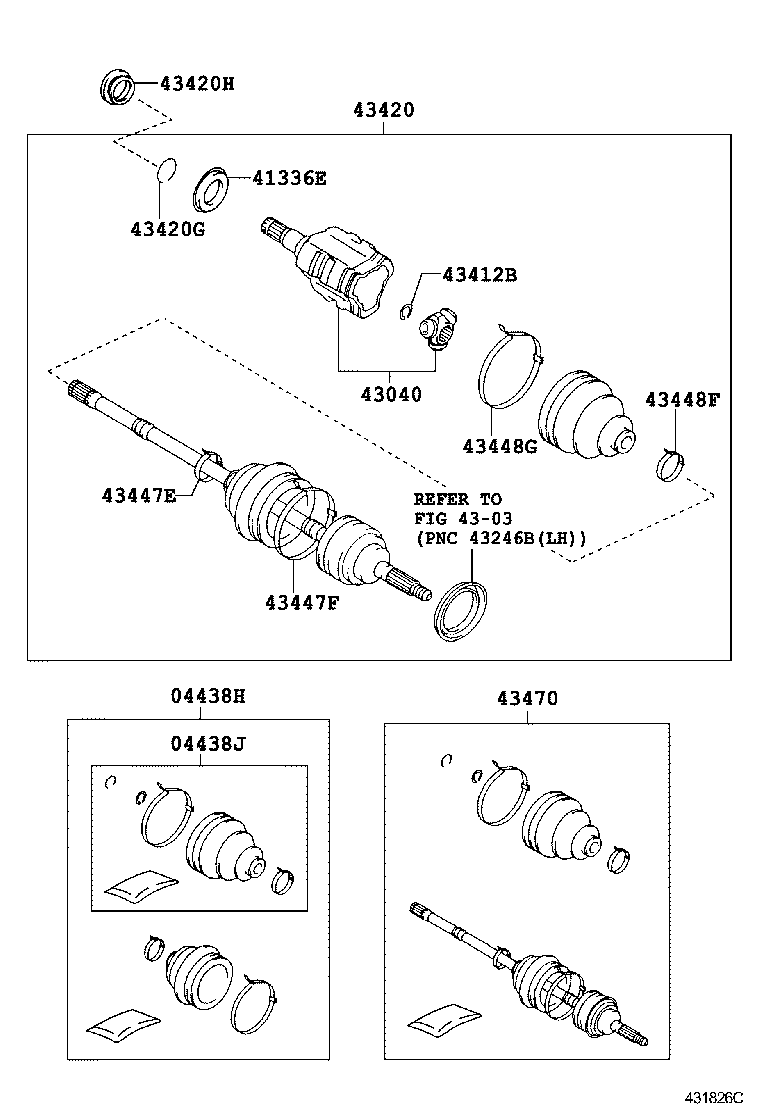 43420H
43420
41336E
43420G
43412B
43040
43448F
43448G
43447E
REFER TO
FIG 43-03
(PNC 43246B(LH))
43447F
04438H
04438J
43470
431826C