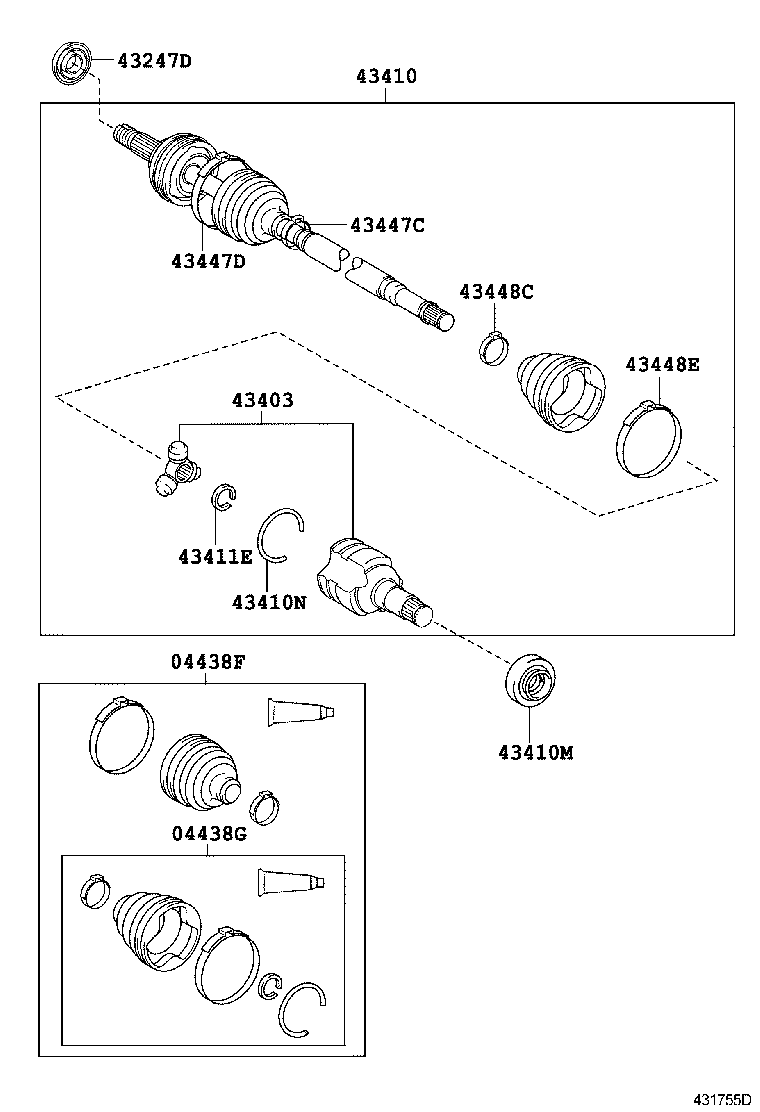 43247D
43410
43447C
43447D
43448C
43448E
43403
43411E
43410N
04438F
43410M
04438G
431755D