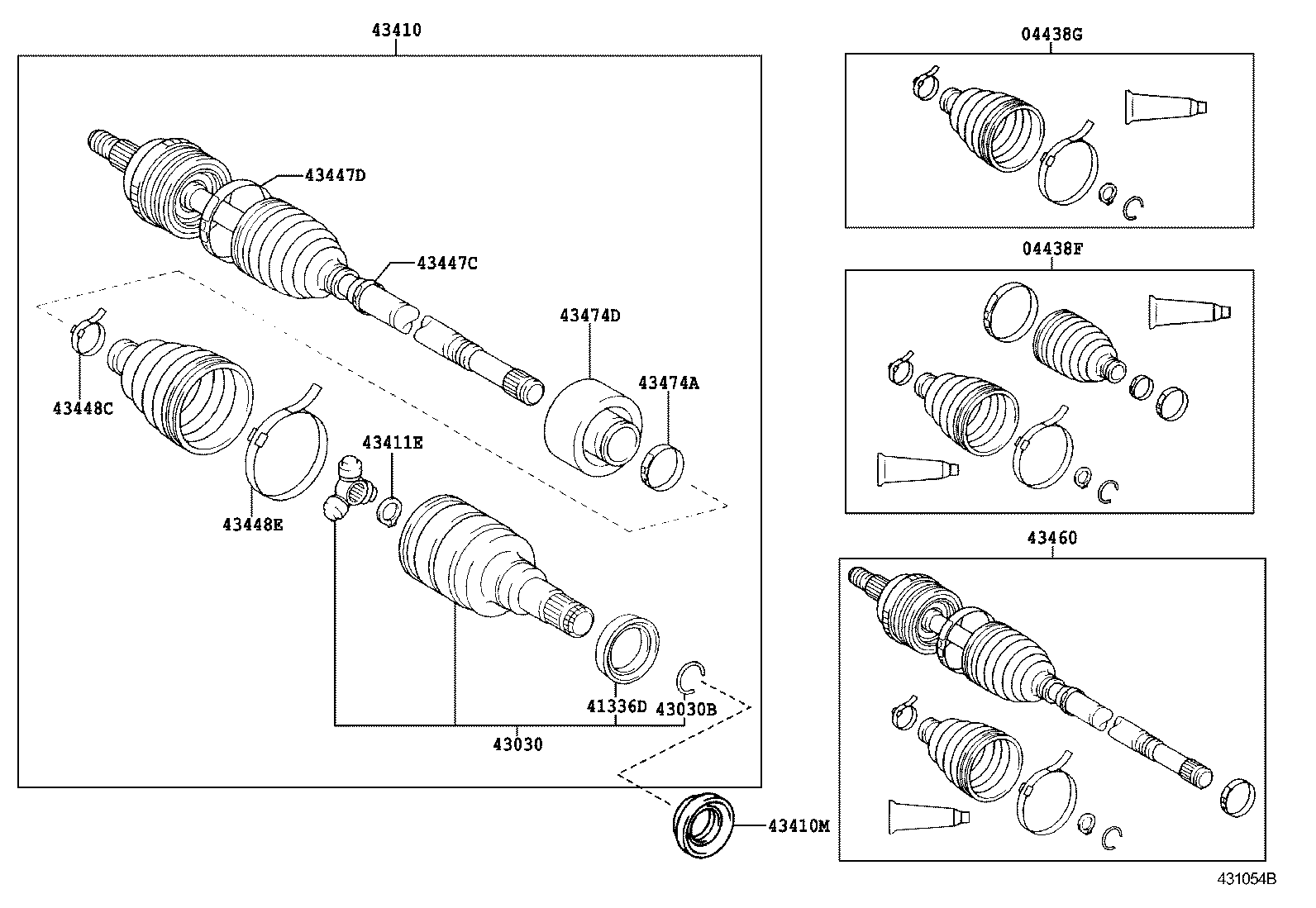 43410

43447D

43447C

43474D

43474A

43448C

43411E

43448E

41336D

43030B

43030

43410M

04438G

04438F

43460

431054B