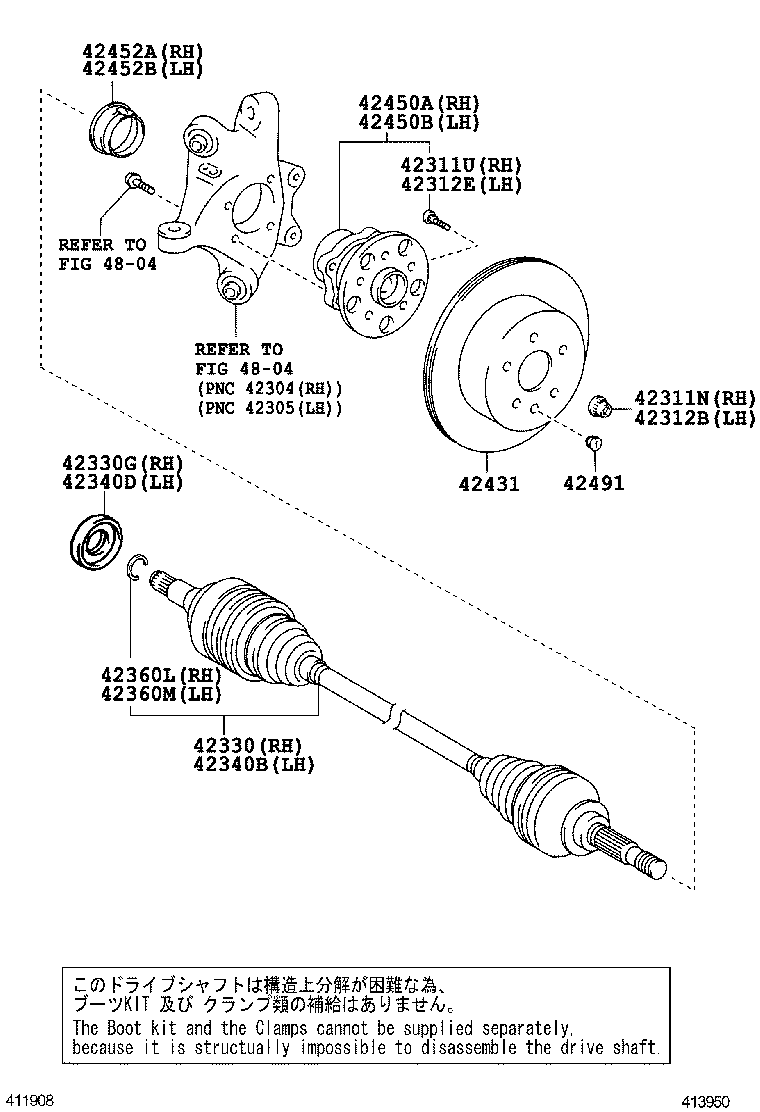 42452A(RH)
42452B(LH)

42450A(RH)
42450B(LH)

42311U(RH)
42312E(LH)

REFER TO
FIG 48-04

REFER TO
FIG 48-04
(PNC 42304(RH))
(PNC 42305(LH))

42311N(RH)
42312B(LH)

42431

42491

42330G(RH)
42340D(LH)

42360L(RH)
42360M(LH)

42330(RH)
42340B(LH)

このドライブシャフトは構造上分解が困難な為、
ブーツKIT 及び クランプ類の補給はありません。
The Boot kit and the Clamps cannot be supplied separately,
because it is structually impossible to disassemble the drive shaft.

411908

413950