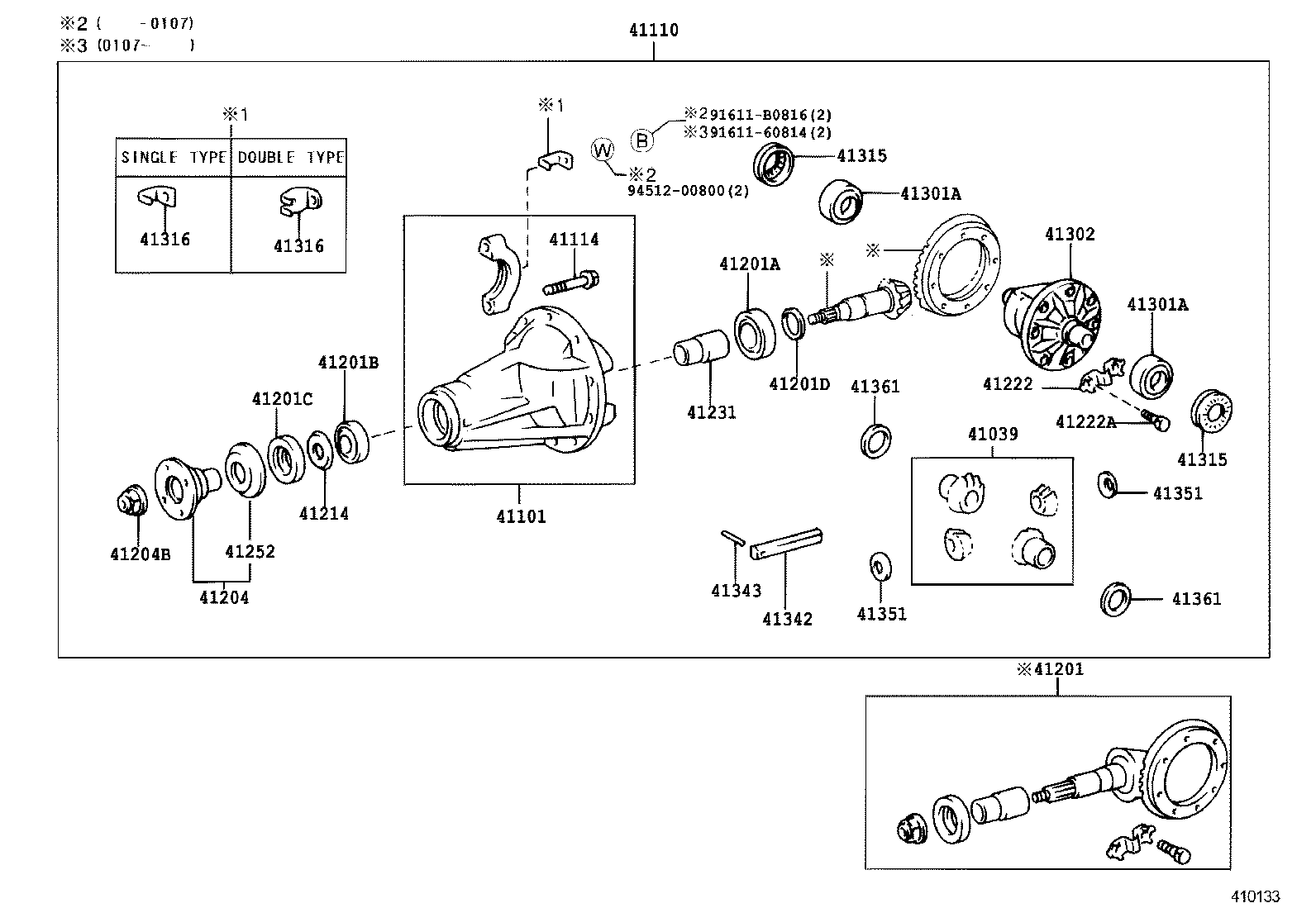 ※2 (    -0107)
※3 (0107-    )

41110

※1

| SINGLE TYPE | DOUBLE TYPE |
|---|---|
| 41316 | 41316 |

※1

W

B

※2 91611-B0816(2)
※3 91611-60814(2)

※2
94512-00800(2)

41315

41301A

41114

41201A

※

※

41302

41301A

41201B

41201C

41231

41201D

41361

41222

41222A

41315

41039

41351

41214

41101

41204B

41252

41204

41343

41342

41351

41361

※41201

410133