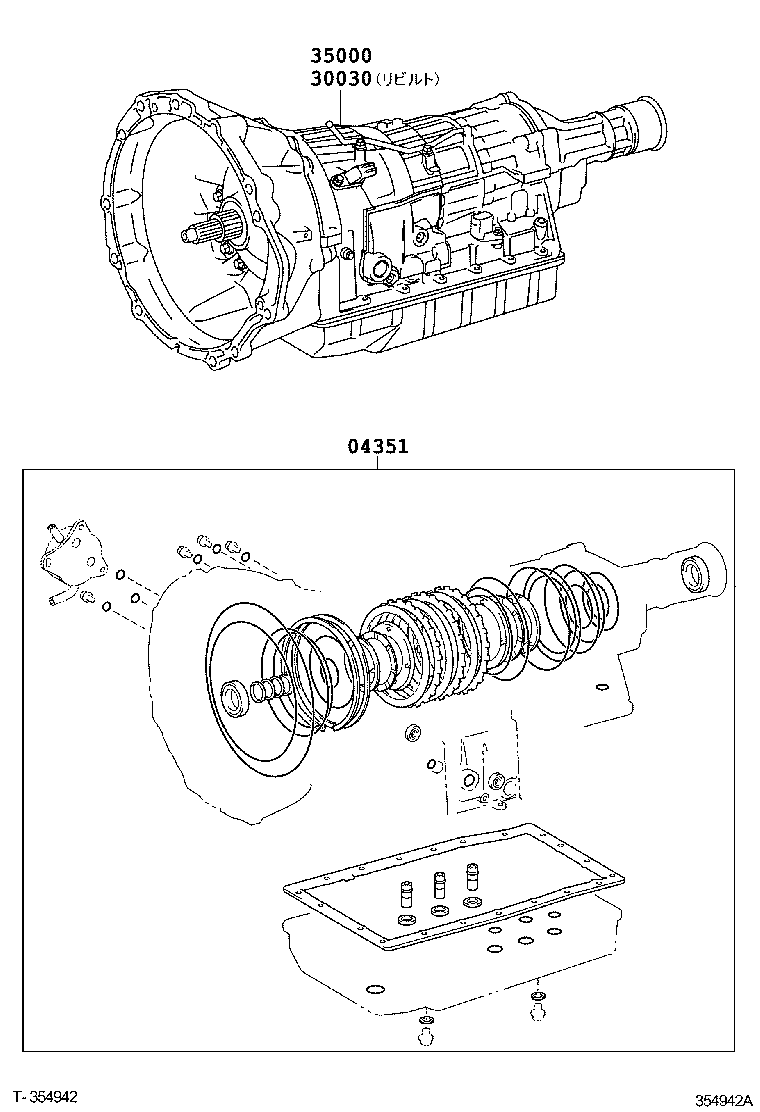 35000
30030(リビルト)

04351

T-354942

354942A