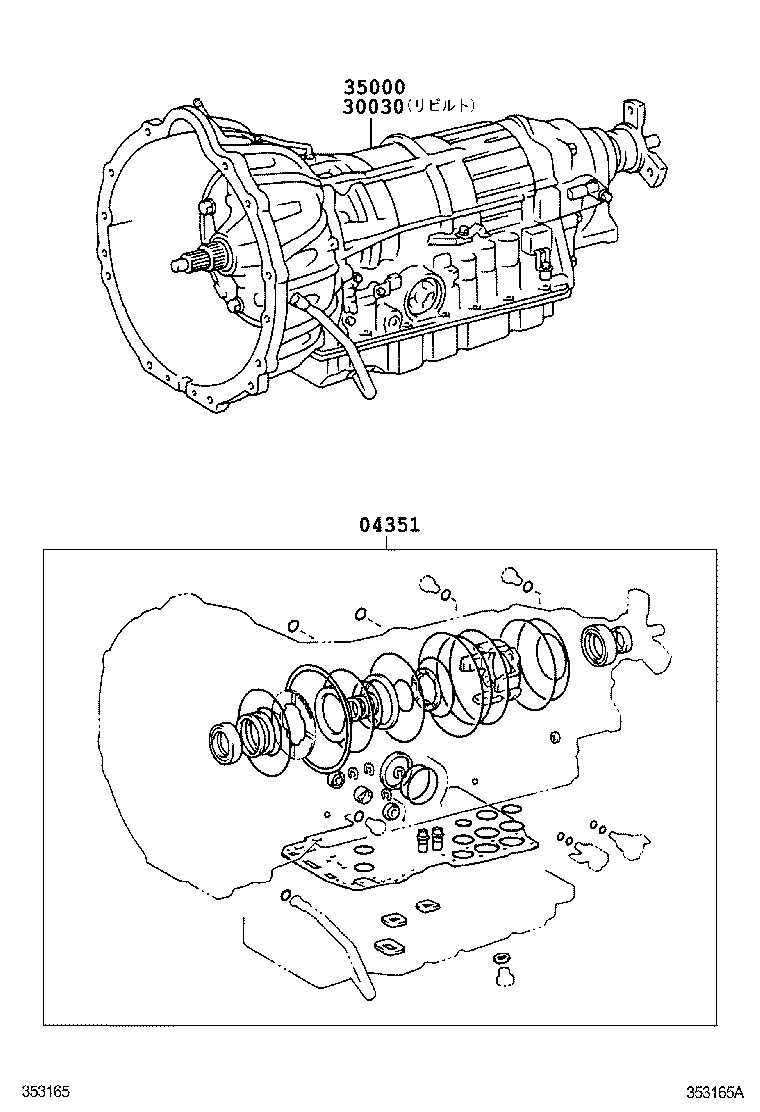 35000
30030(リビルト)

04351

353165

353165A