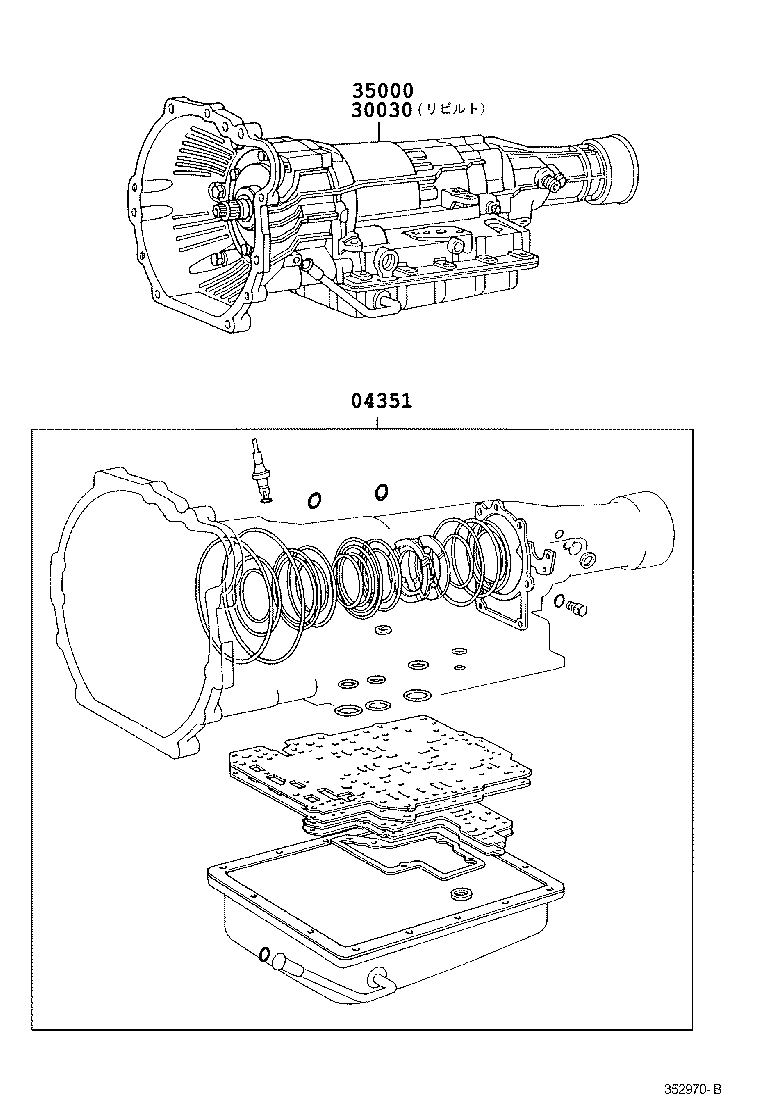 35000
30030 (リビルト)

04351

352970-B