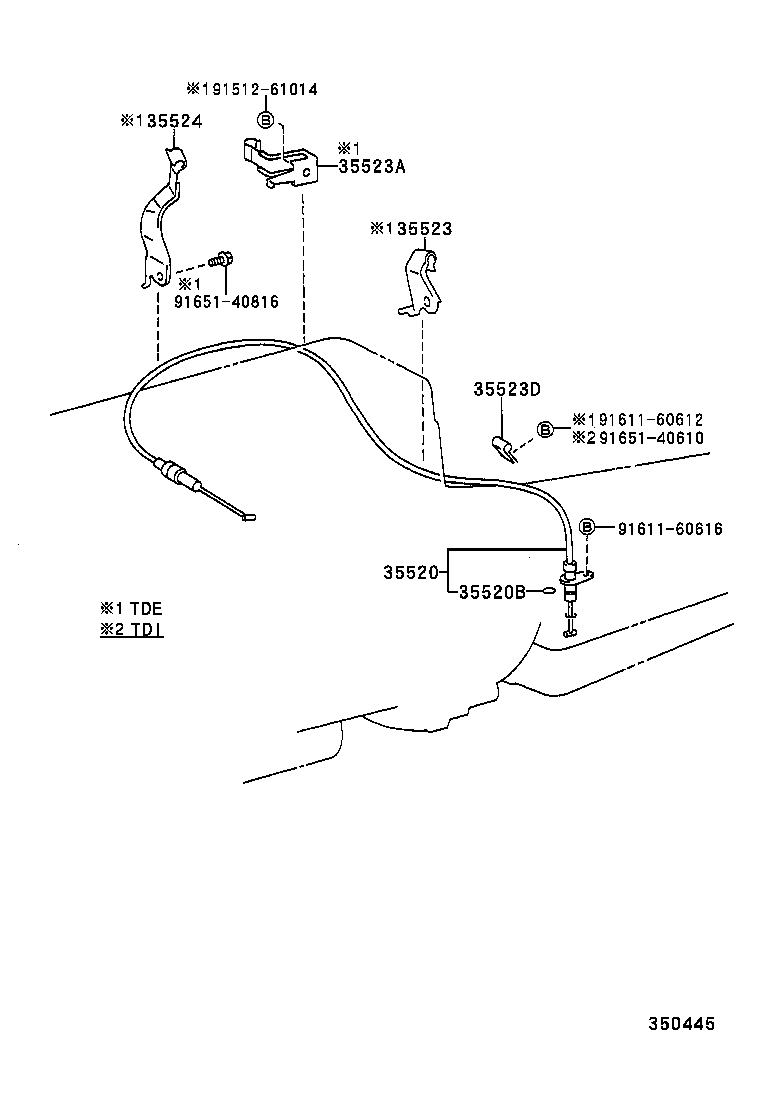 ※191512-61014
B
※135524
※1
35523A
※135523
※1
91651-40816
35523D
B ※191611-60612
※291651-40610
B 91611-60616
35520
35520B
※1 TDE
※2 TDI
350445