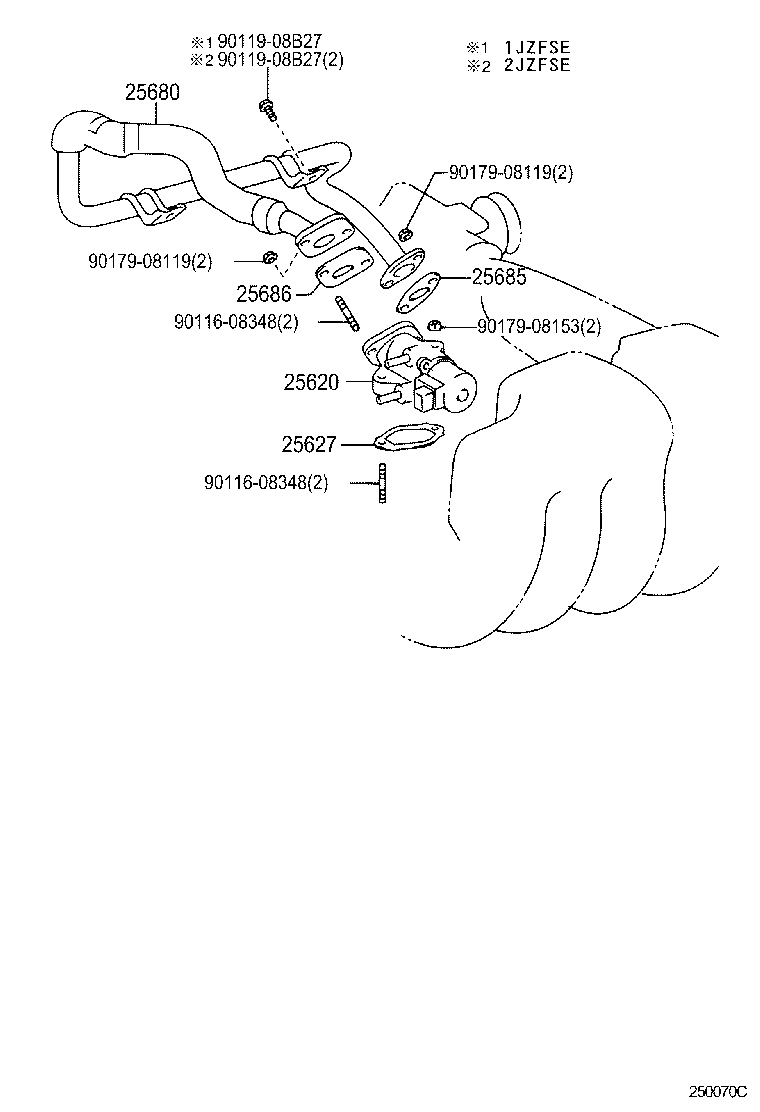 ※1 90119-08B27
※2 90119-08B27(2)

※1 1JZFSE
※2 2JZFSE

25680

90179-08119(2)

90179-08119(2)

25686

25685

90116-08348(2)

90179-08153(2)

25620

25627

90116-08348(2)

250070C