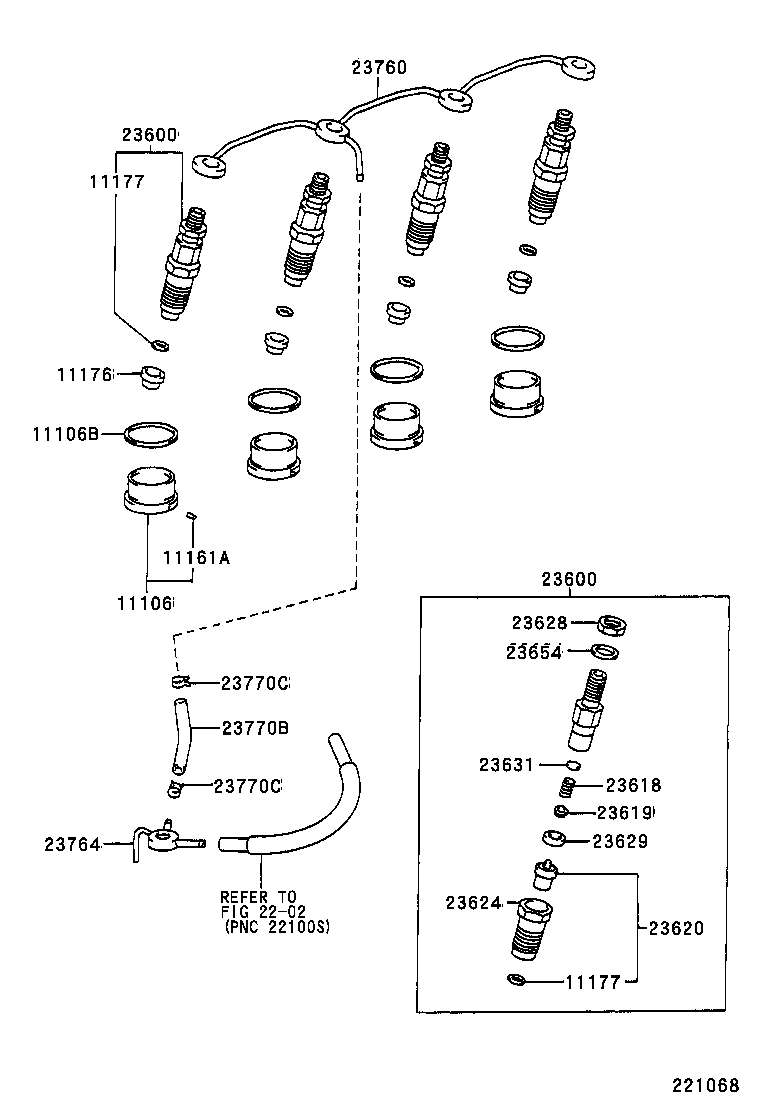 23760
23600
11177
11176
11106B
11161A
11106
23770C
23770B
23770C
23764
REFER TO FIG 22-02 (PNC 22100S)
23600
23628
23654
23631
23618
23619
23629
23624
23620
11177
221068