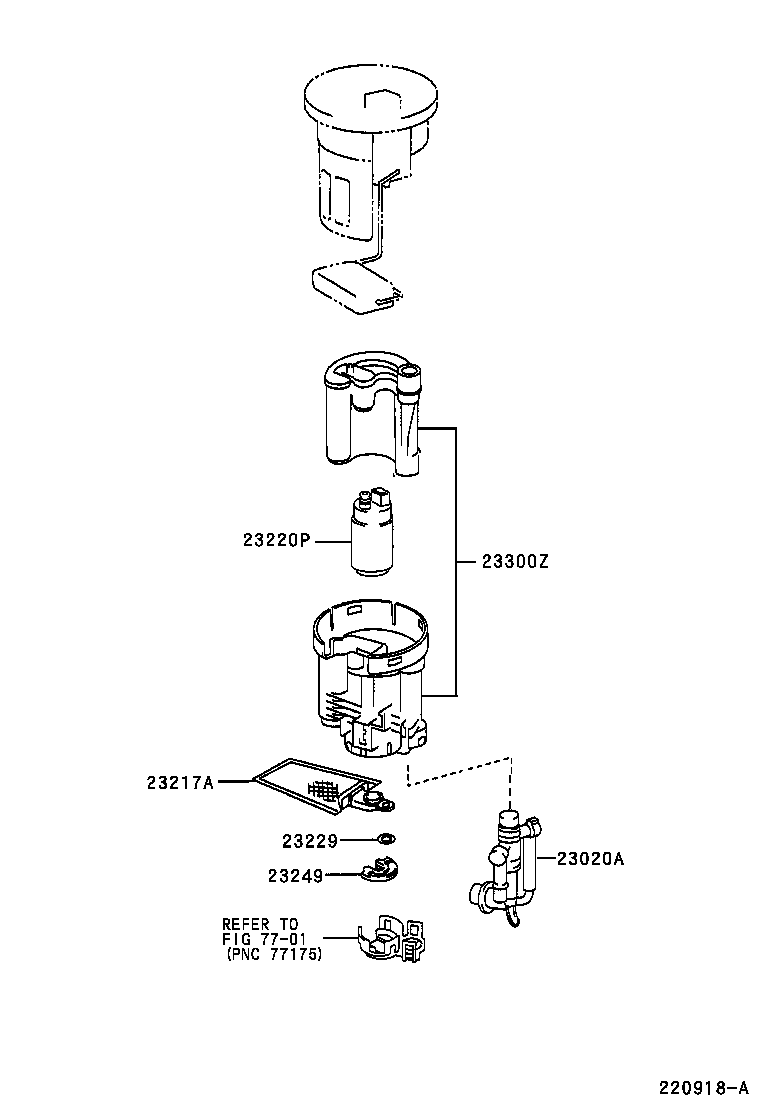 23220P

23300Z

23217A

23229

23249

23020A

REFER TO
FIG 77-01
(PNC 77175)

220918-A