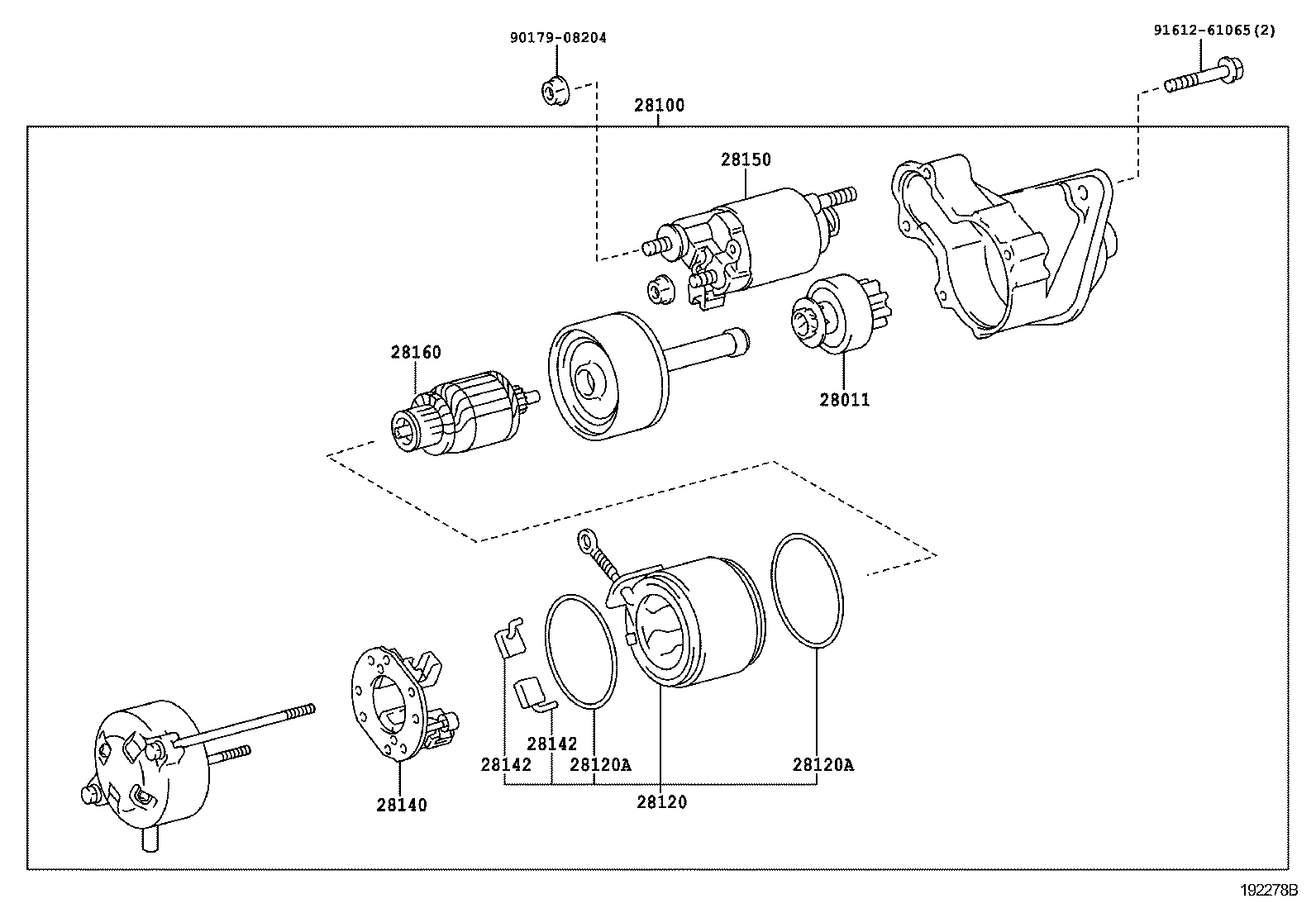 90179-08204

91612-61065(2)

28100

28150

28160

28011

28142

28142

28120A

28120A

28140

28120

192278B