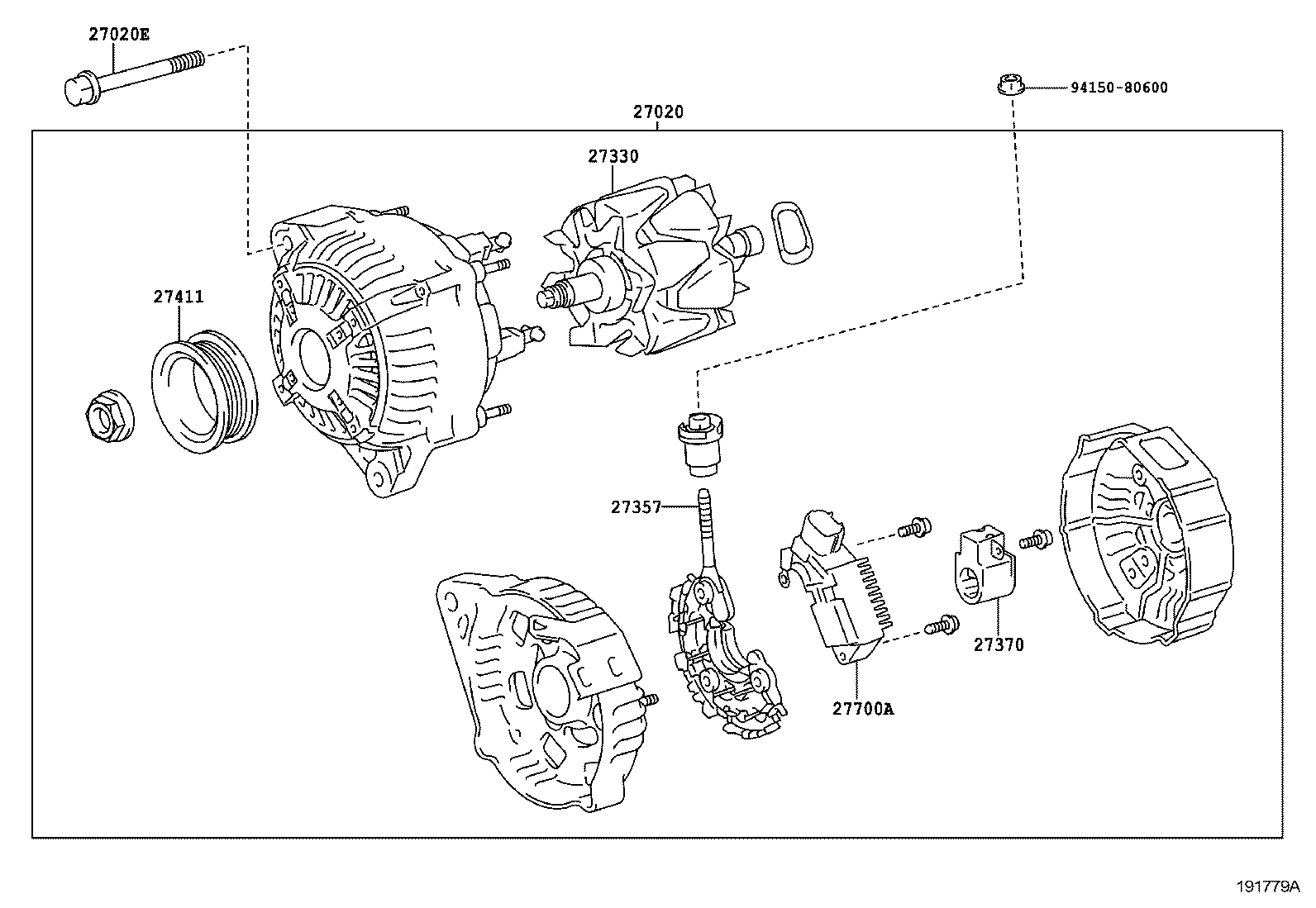 27020E

94150-80600

27020

27330

27411

27357

27370

27700A

191779A