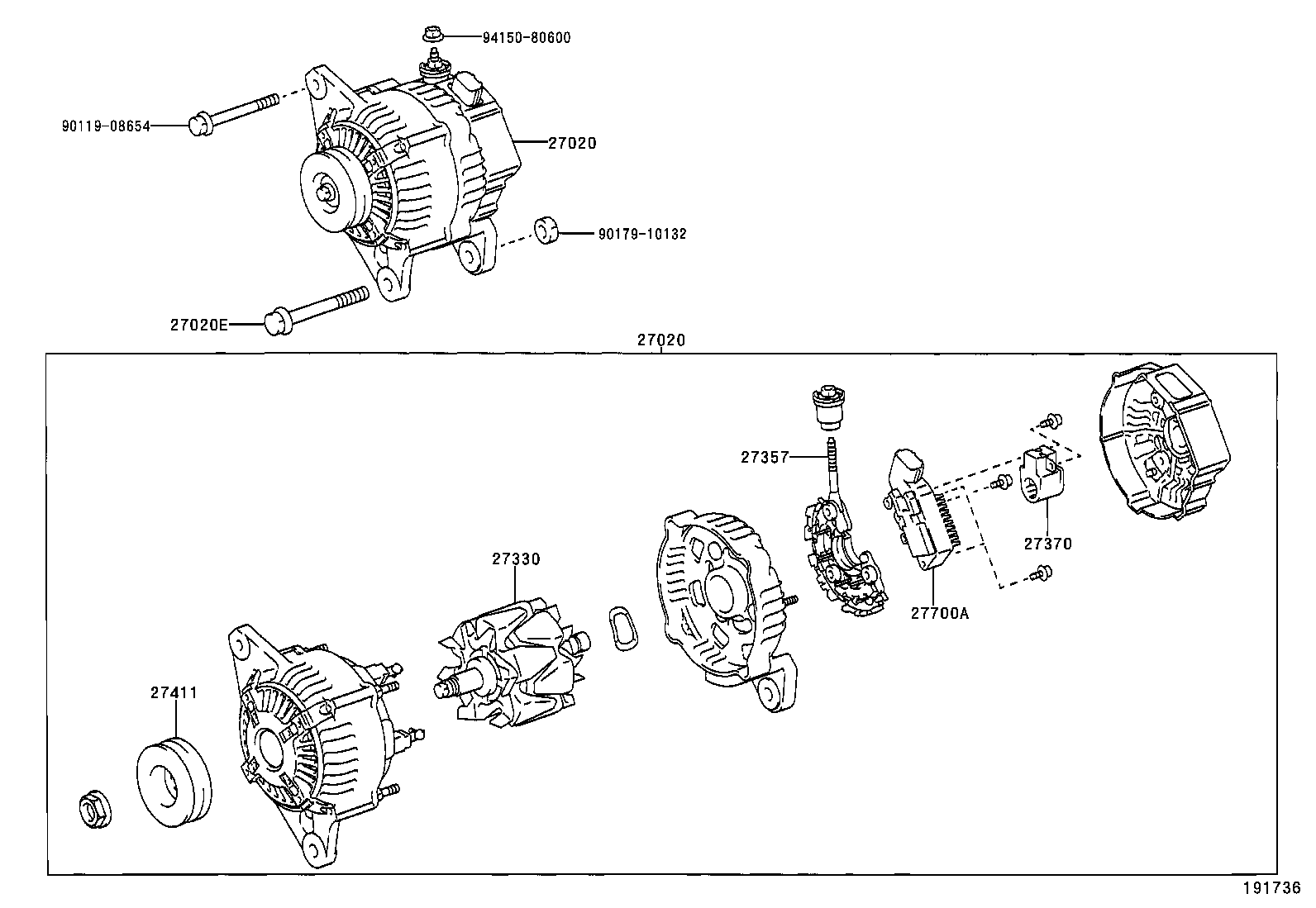 94150-80600

90119-08654

27020

90179-10132

27020E

27020

27357

27370

27330

27700A

27411

191736