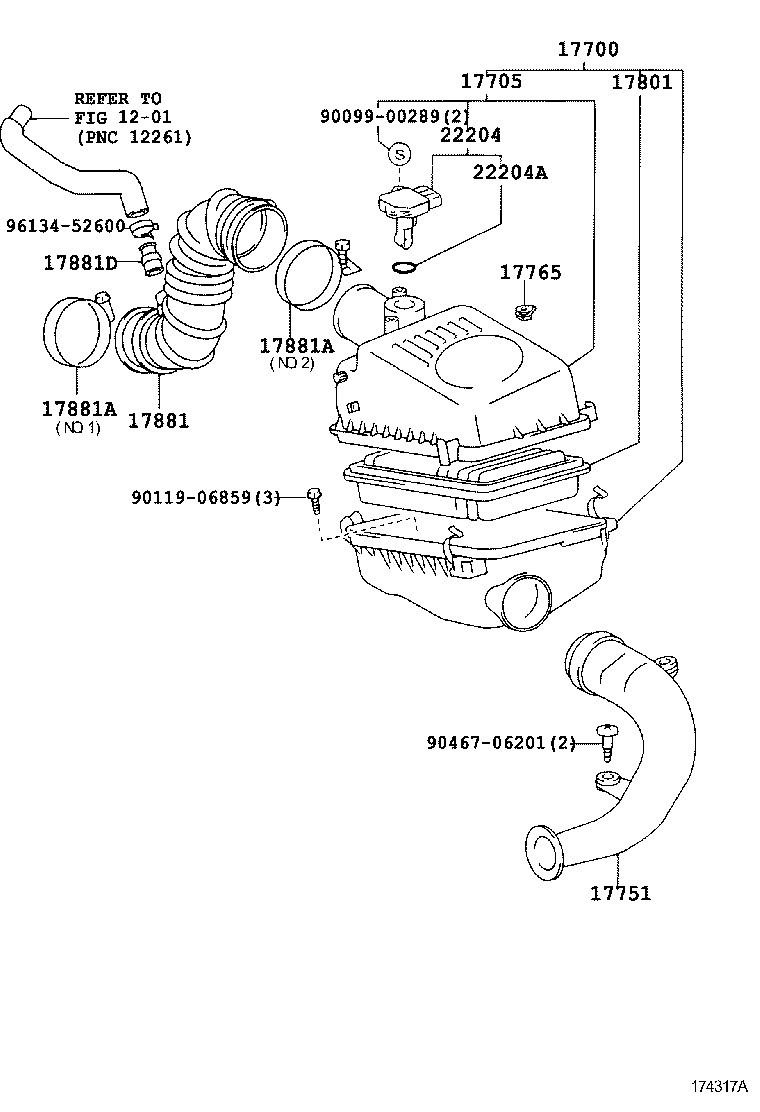 17700
17705
17801
REFER TO
FIG 12-01
(PNC 12261)
90099-00289(2)
S
22204
22204A
96134-52600
17881D
17765
17881A
(NO 2)
17881A
(NO 1)
17881
90119-06859(3)
90467-06201(2)
17751
174317A