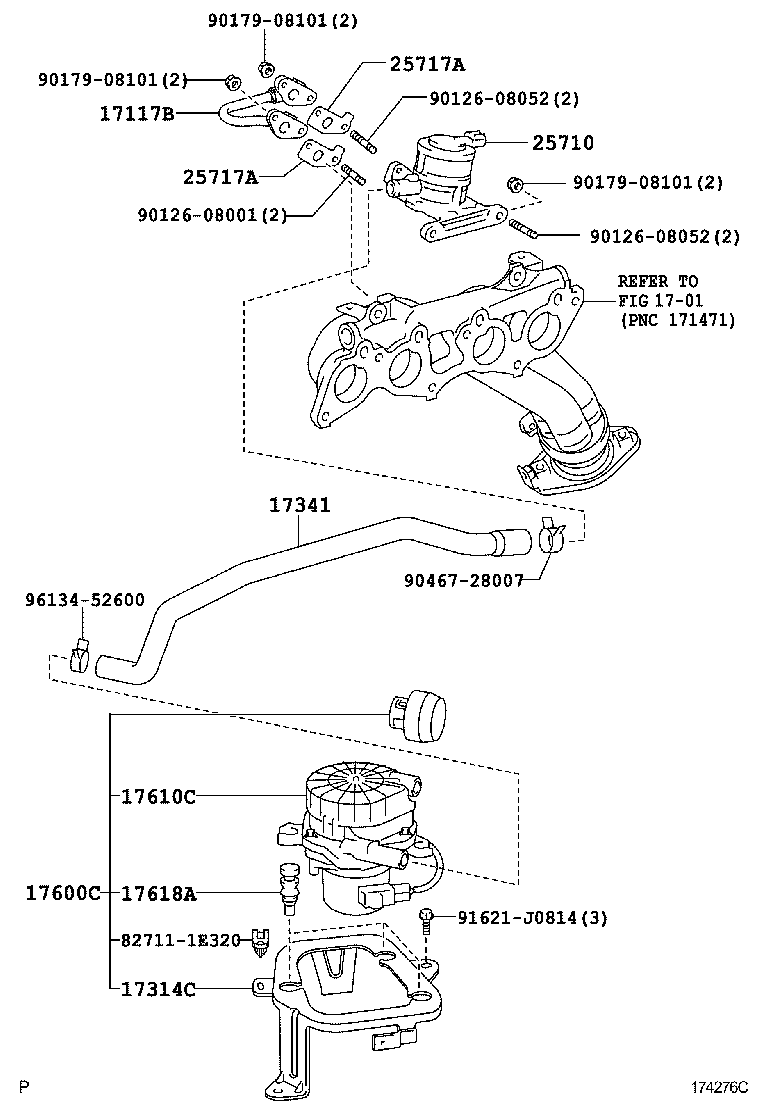 90179-08101(2)
90179-08101(2)
25717A
17117B
90126-08052(2)
25710
25717A
90179-08101(2)
90126-08001(2)
90126-08052(2)
REFER TO
FIG 17-01
(PNC 171471)
17341
90467-28007
96134-52600
17610C
17600C
17618A
91621-J0814(3)
82711-1E320
17314C
P
174276C