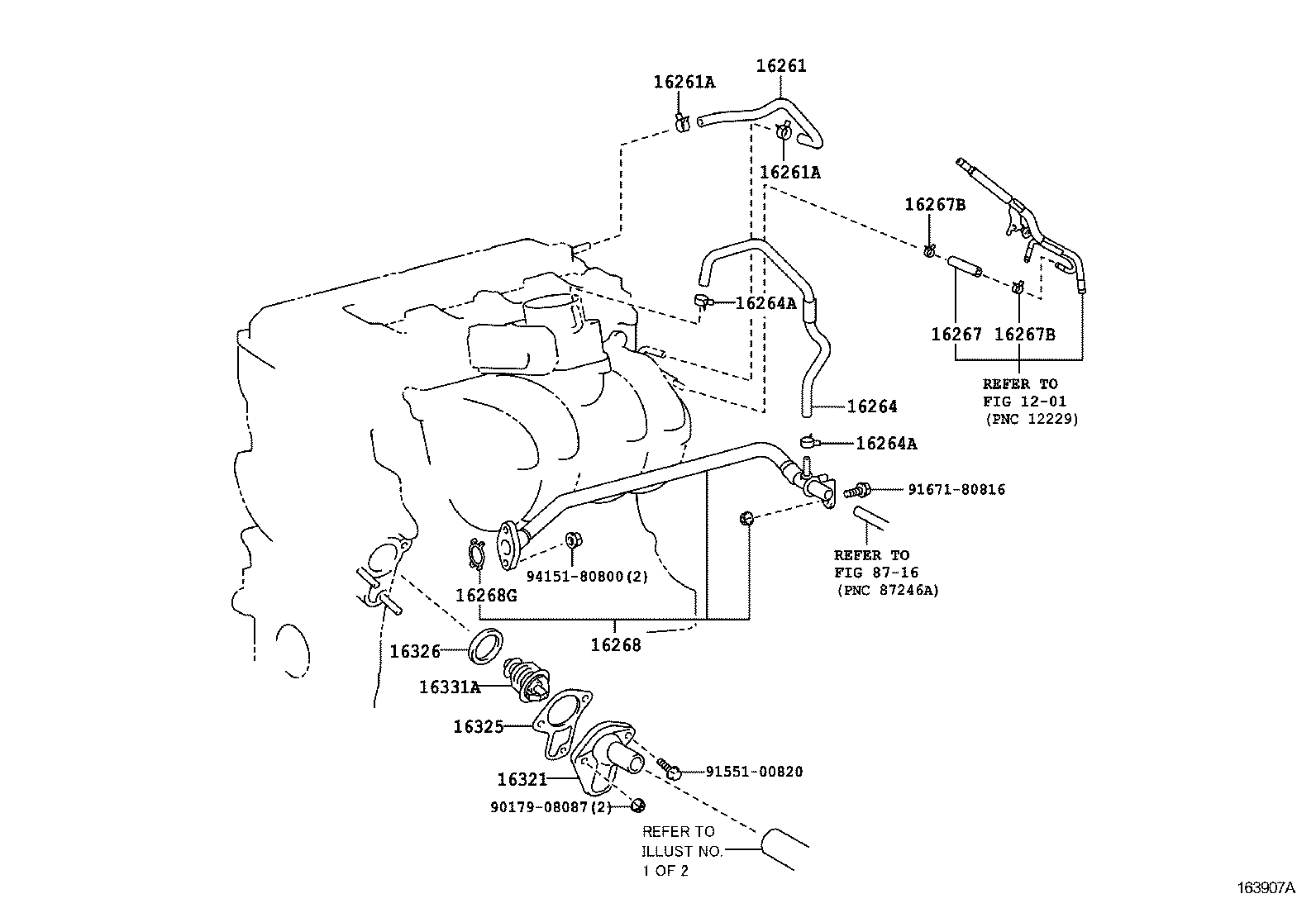 16261A
16261
16261A
16267B
16264A
16267
16267B
REFER TO
FIG 12-01
(PNC 12229)
16264
16264A
91671-80816
REFER TO
FIG 87-16
(PNC 87246A)
94151-80800(2)
16268G
16268
16326
16331A
16325
16321
91551-00820
90179-08087(2)
REFER TO
ILLUST NO.
1 OF 2
163907A