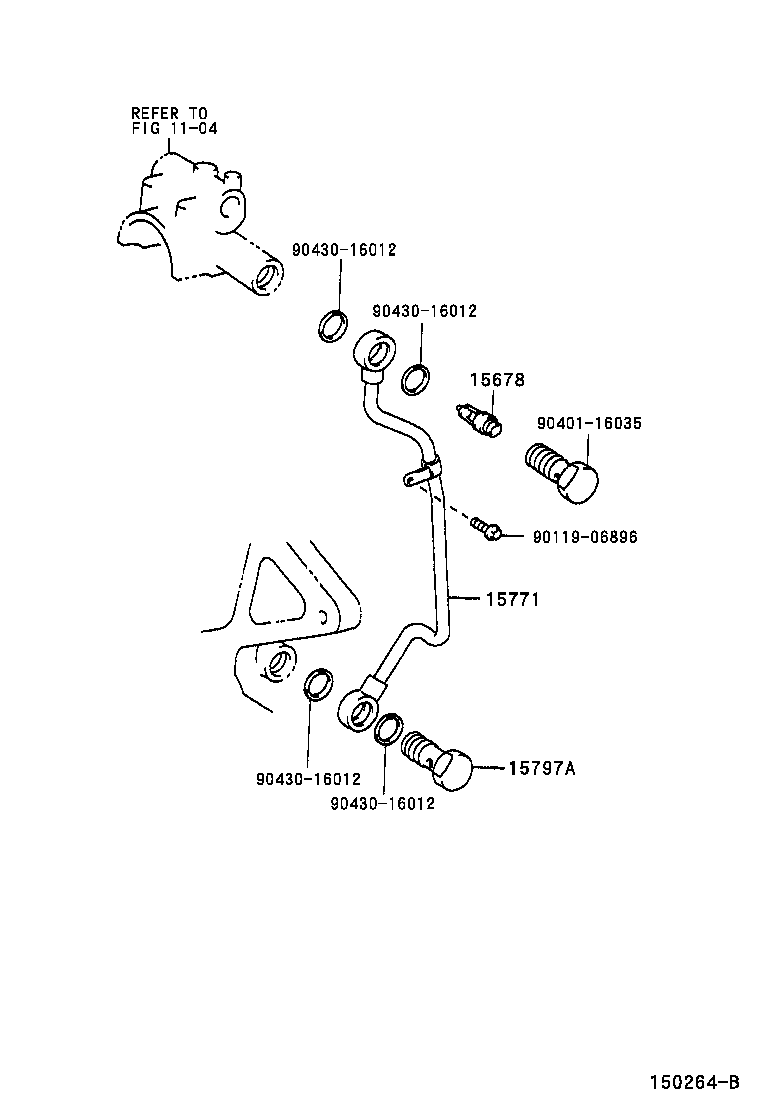 REFER TO
FIG 11-04

90430-16012

90430-16012

15678

90401-16035

90119-06896

15771

90430-16012

90430-16012

15797A

150264-B