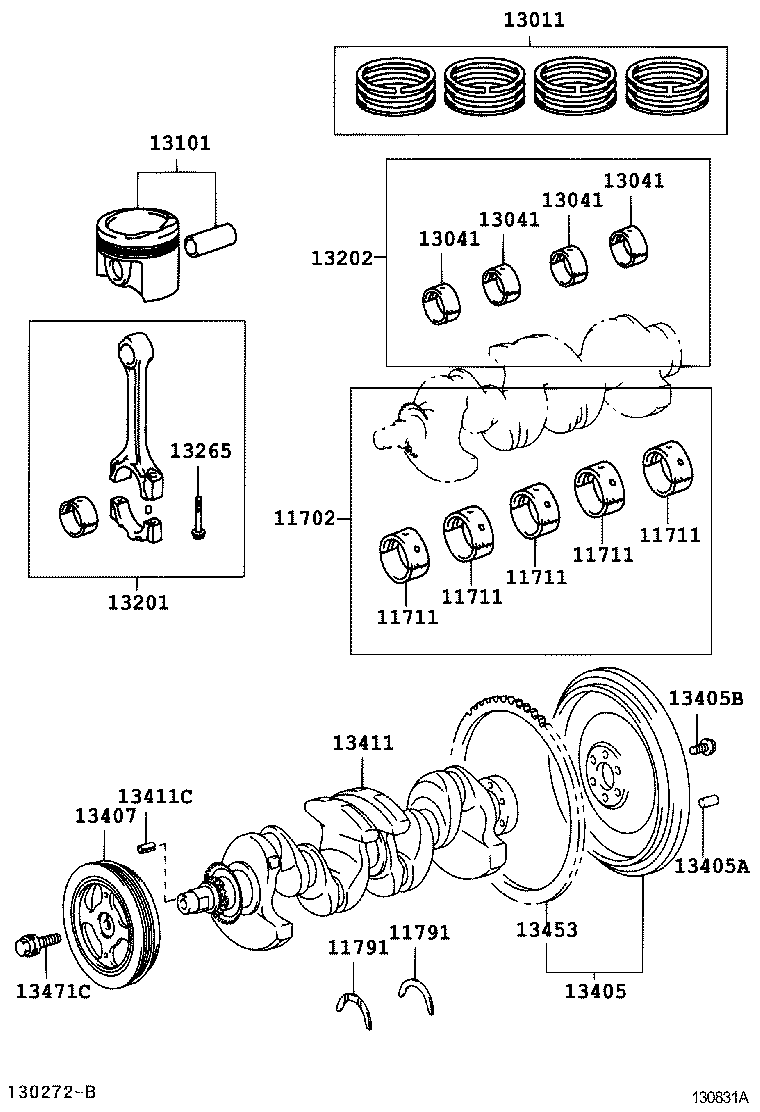 13011

13101

13041
13041
13041
13041
13202

13265

13201

11702
11711
11711
11711
11711
11711

13405B
13411
13411C
13407
13405A
13453
11791
11791
13471C
13405

130272-B
130831A