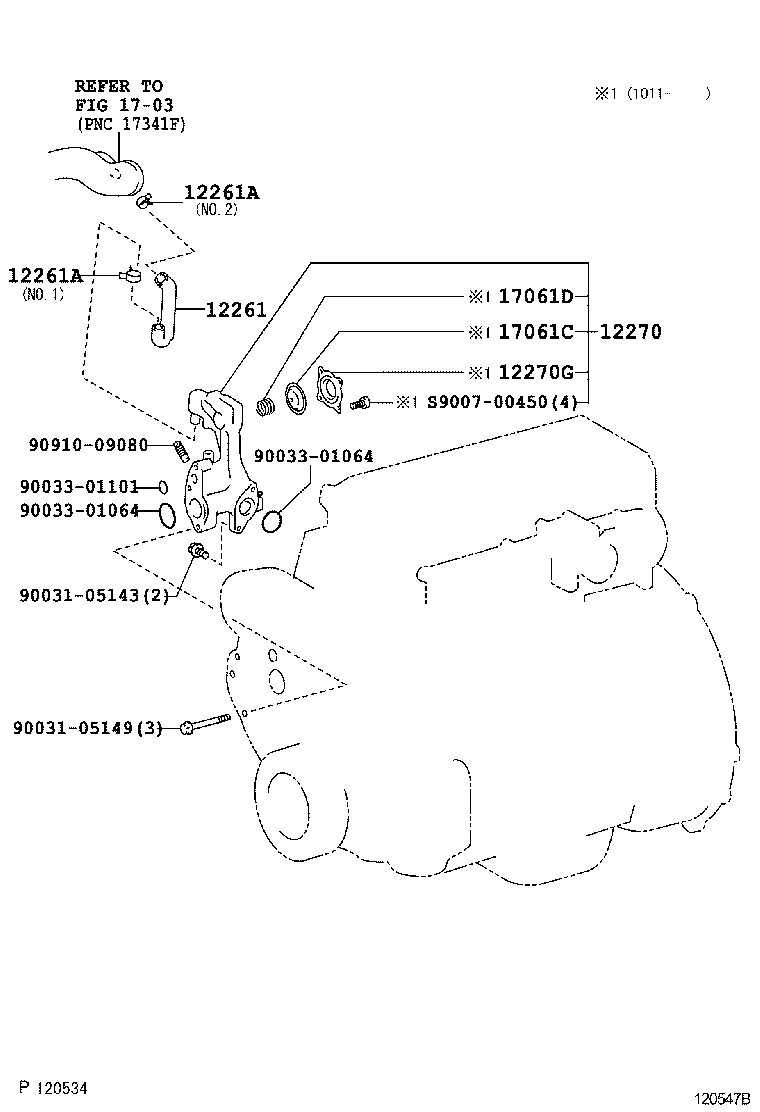 REFER TO
FIG 17-03
(PNC 17341F)

※1 (1011- )

12261A
(NO. 2)

12261A
(NO. 1)

12261

※1 17061D

※1 17061C

12270

※1 12270G

※1 S9007-00450(4)

90910-09080

90033-01064

90033-01101

90033-01064

90031-05143(2)

90031-05149(3)

P 120534

120547B