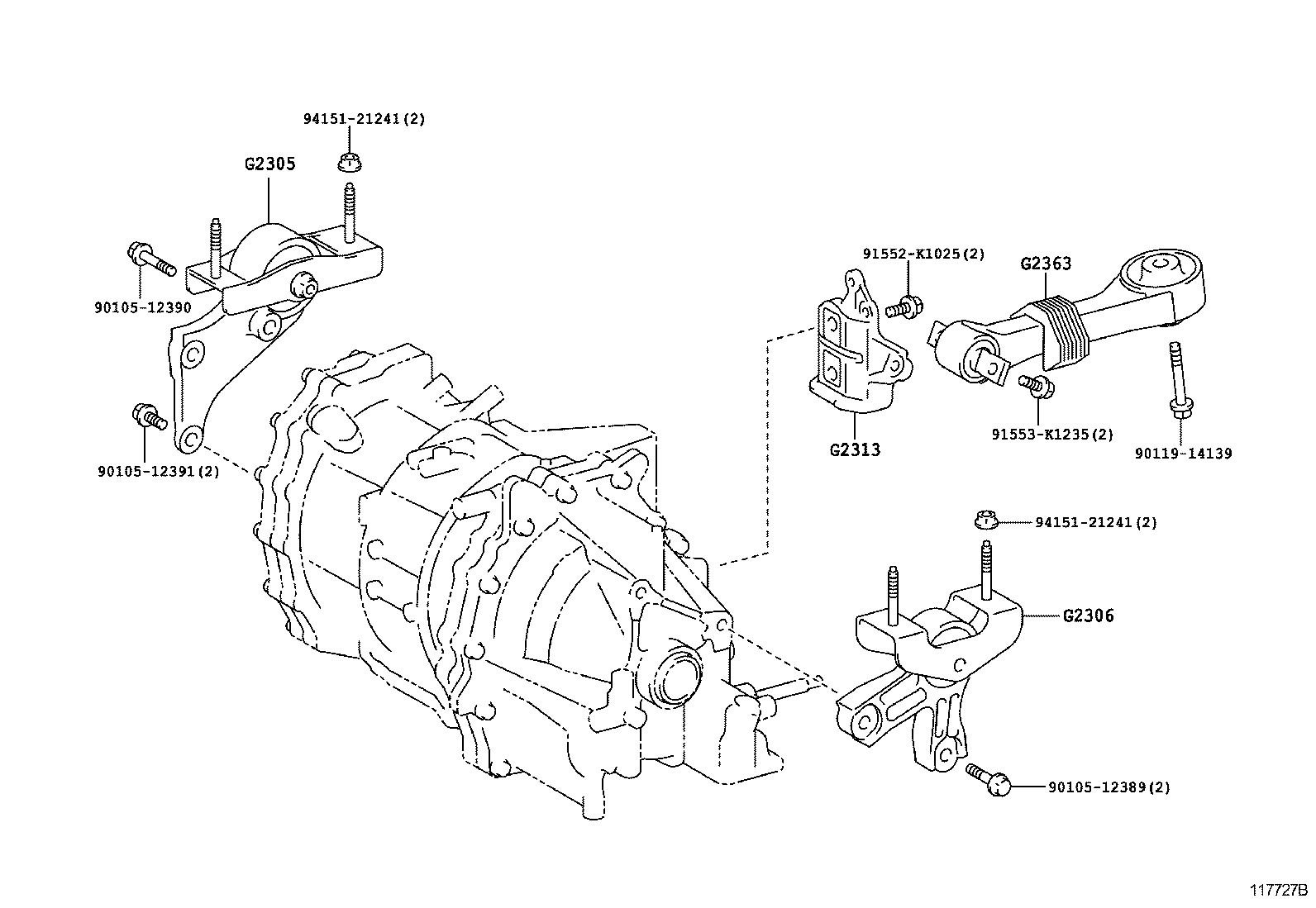 94151-21241(2)
G2305
90105-12390
90105-12391(2)
91552-K1025(2)
G2363
G2313
91553-K1235(2)
90119-14139
94151-21241(2)
G2306
90105-12389(2)
117727B